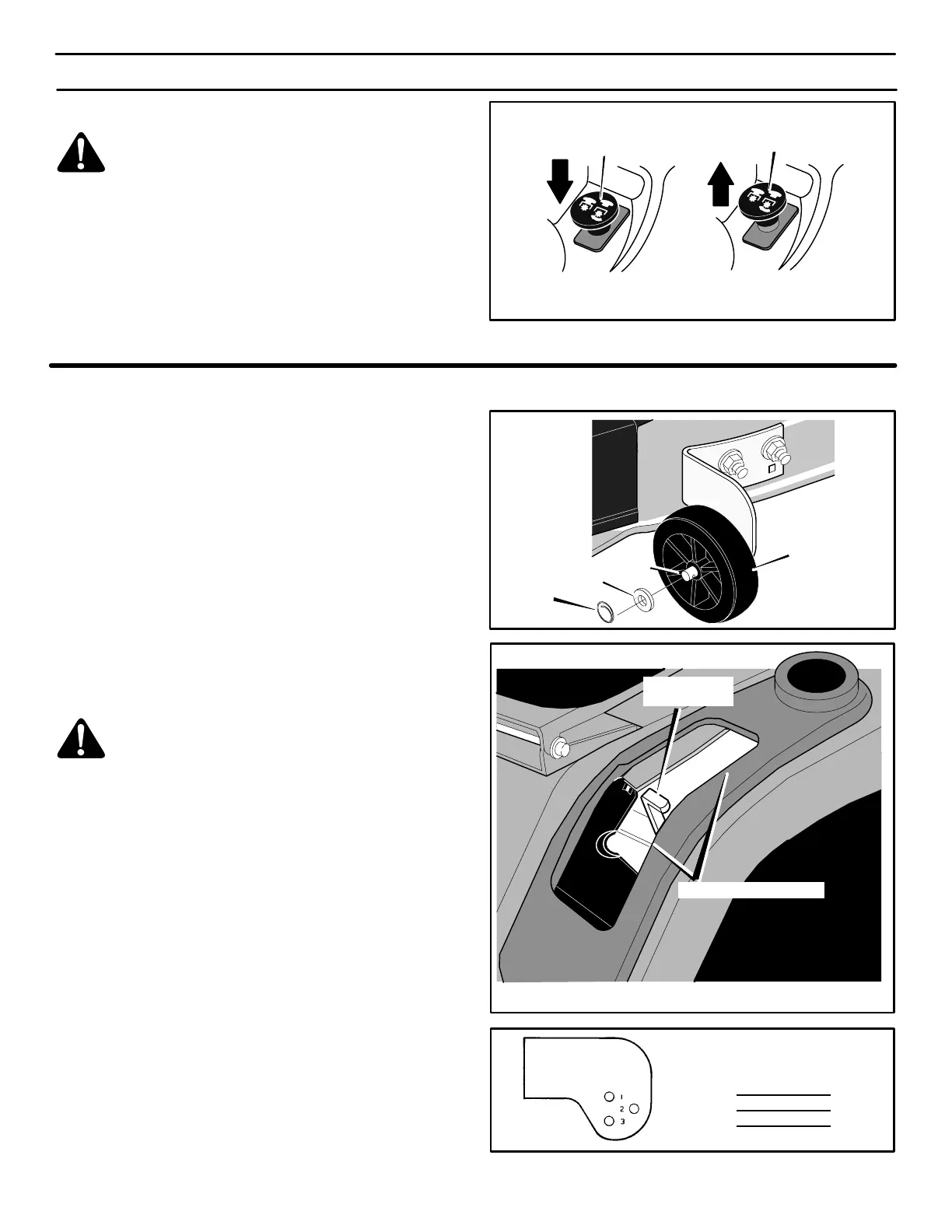 1
2
3