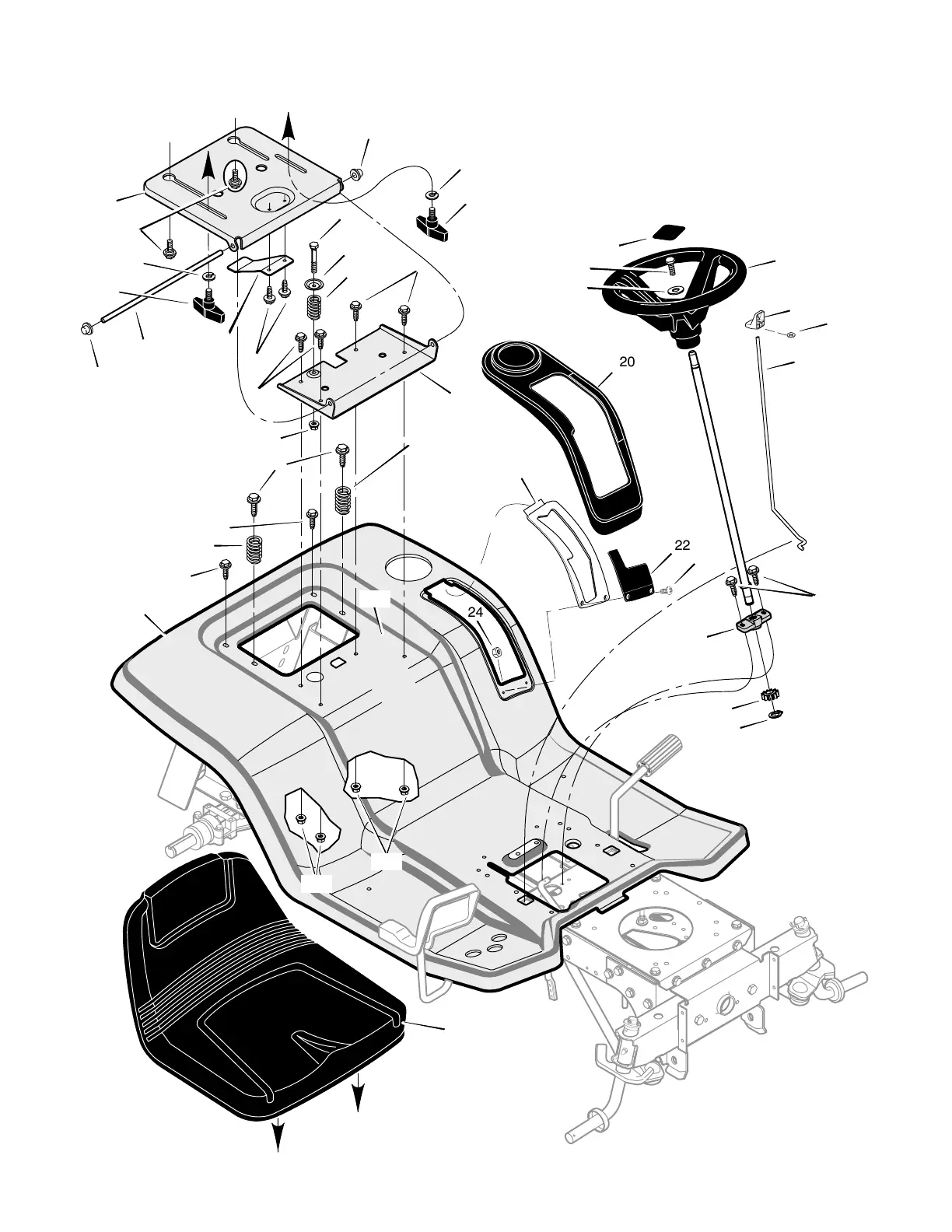 20

22

24