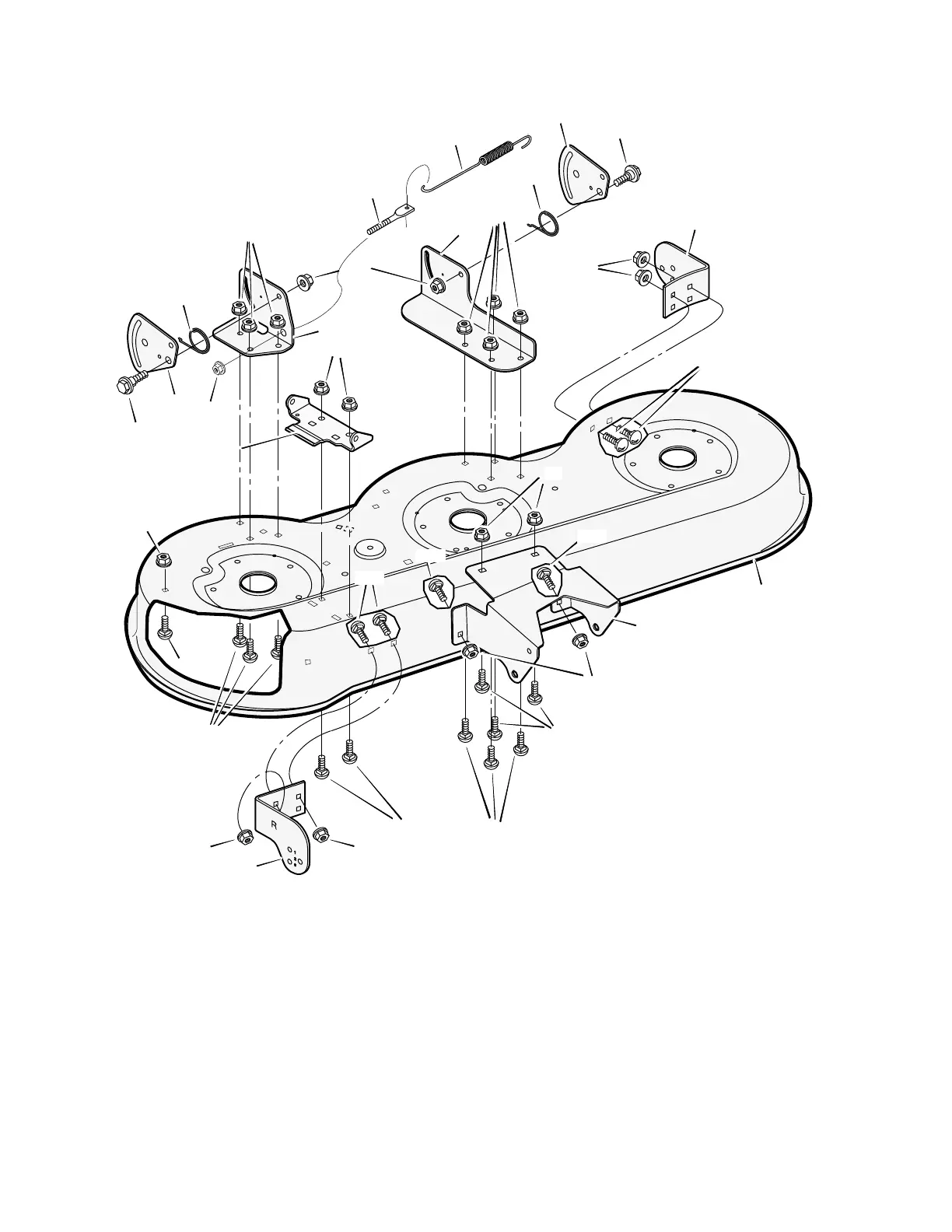 R