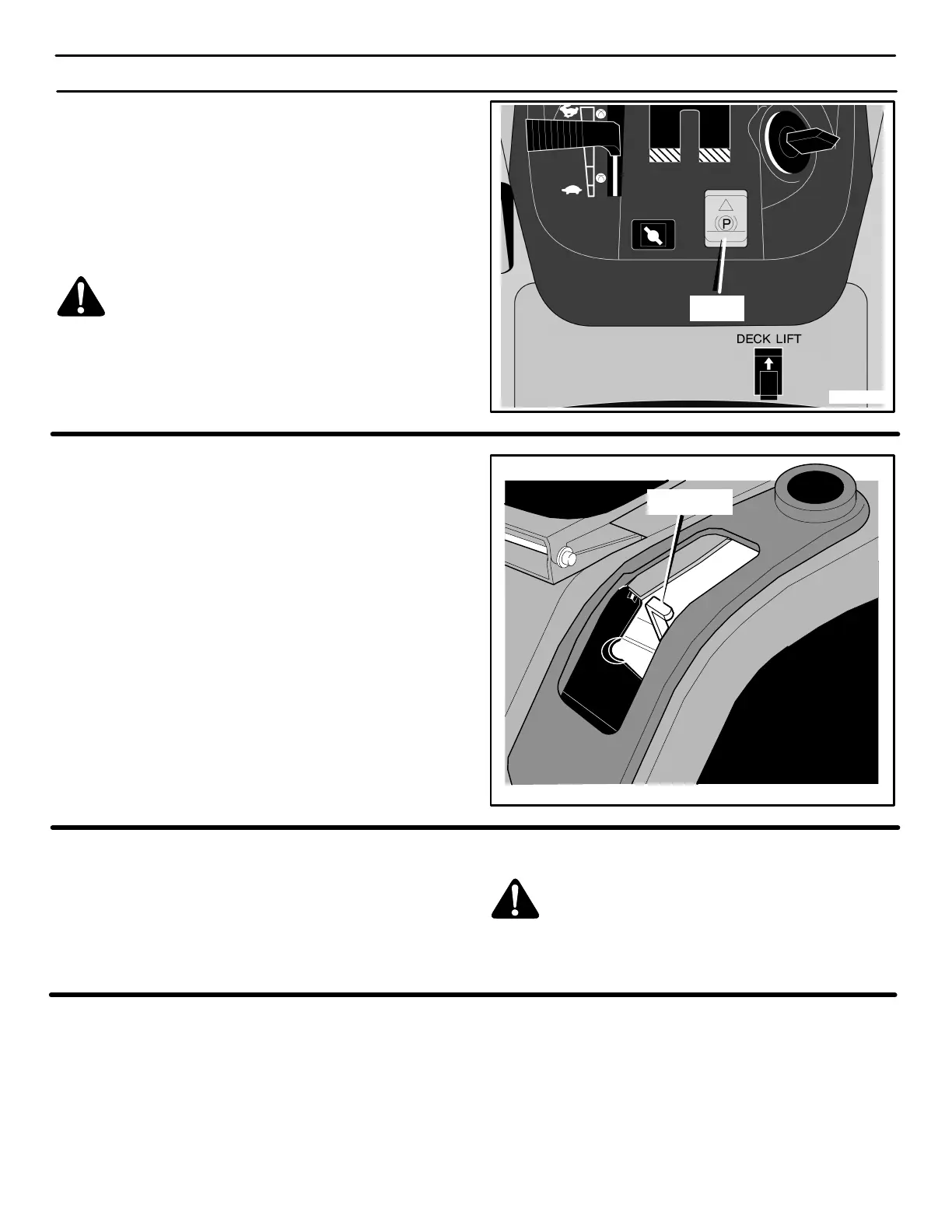 P

DECK LIFT