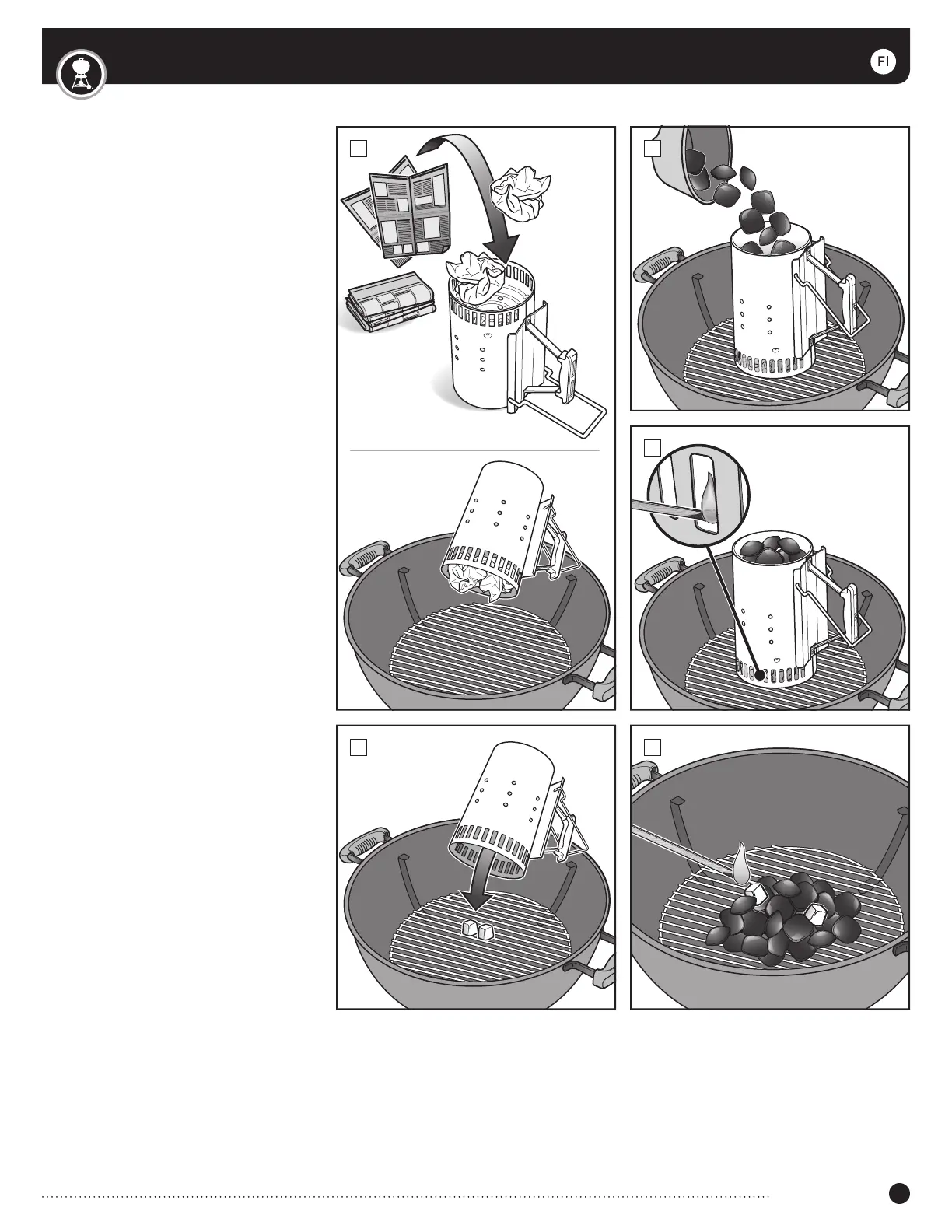 FI