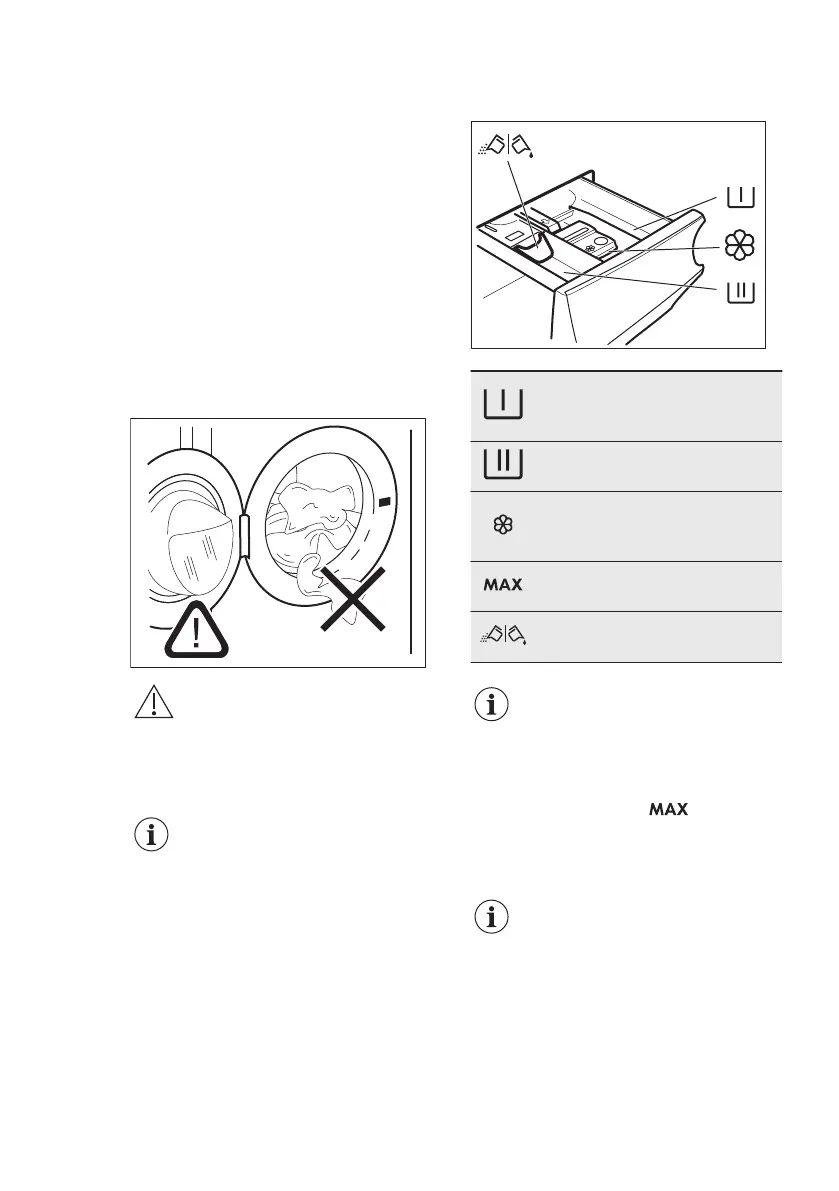 MAX

MAX