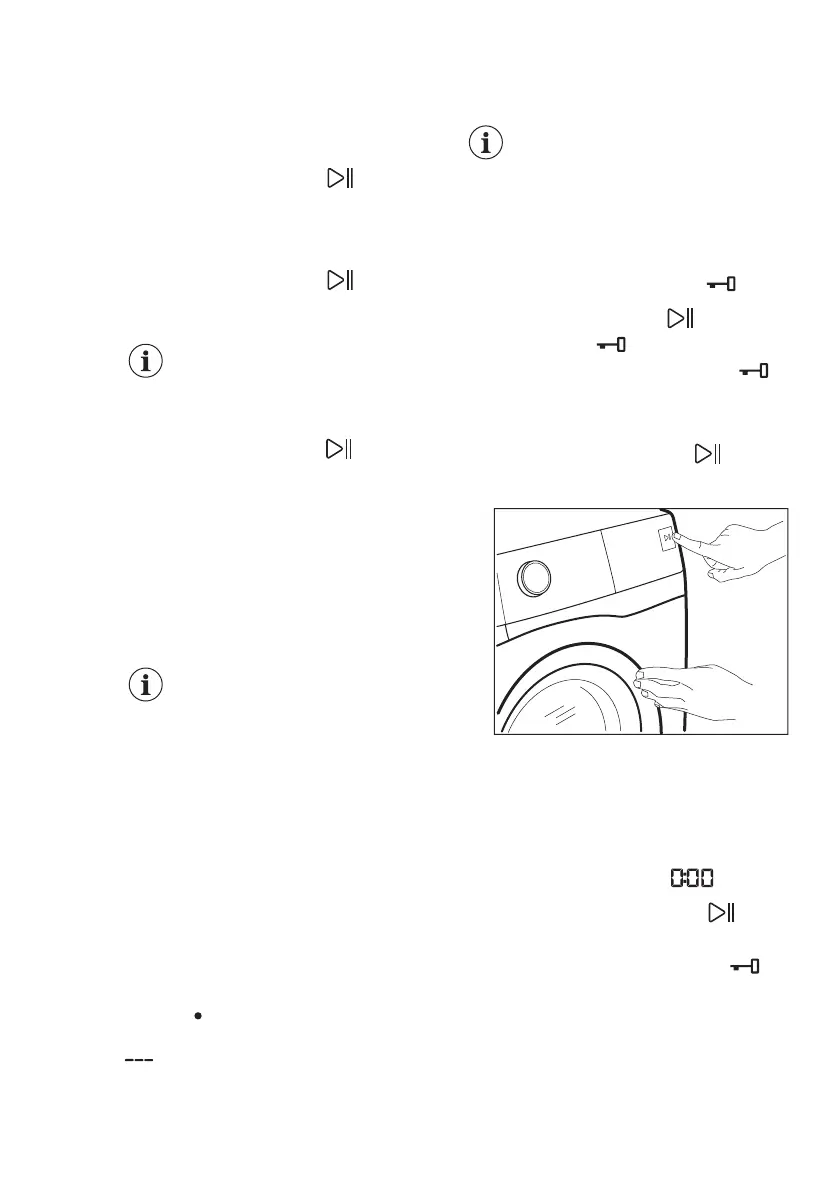 0:00