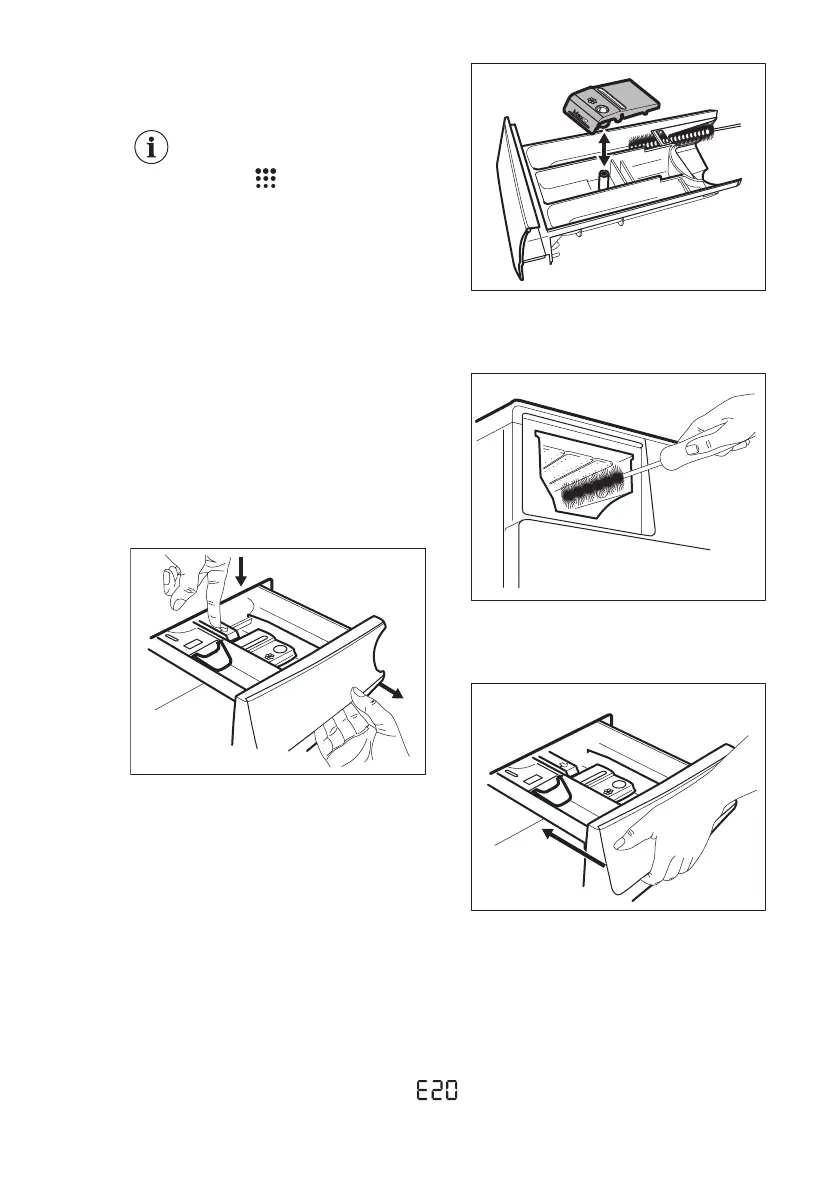 E20