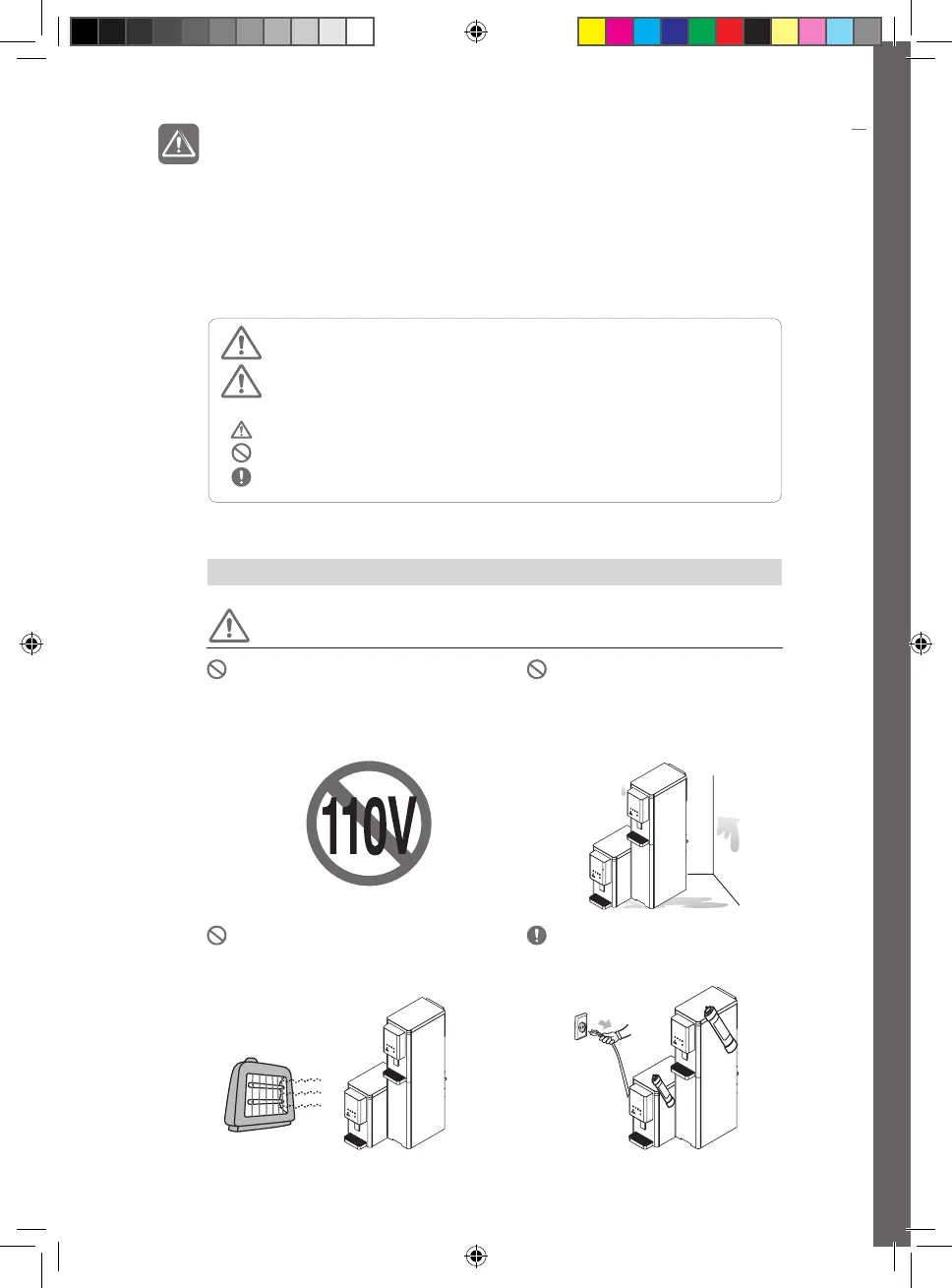 110V