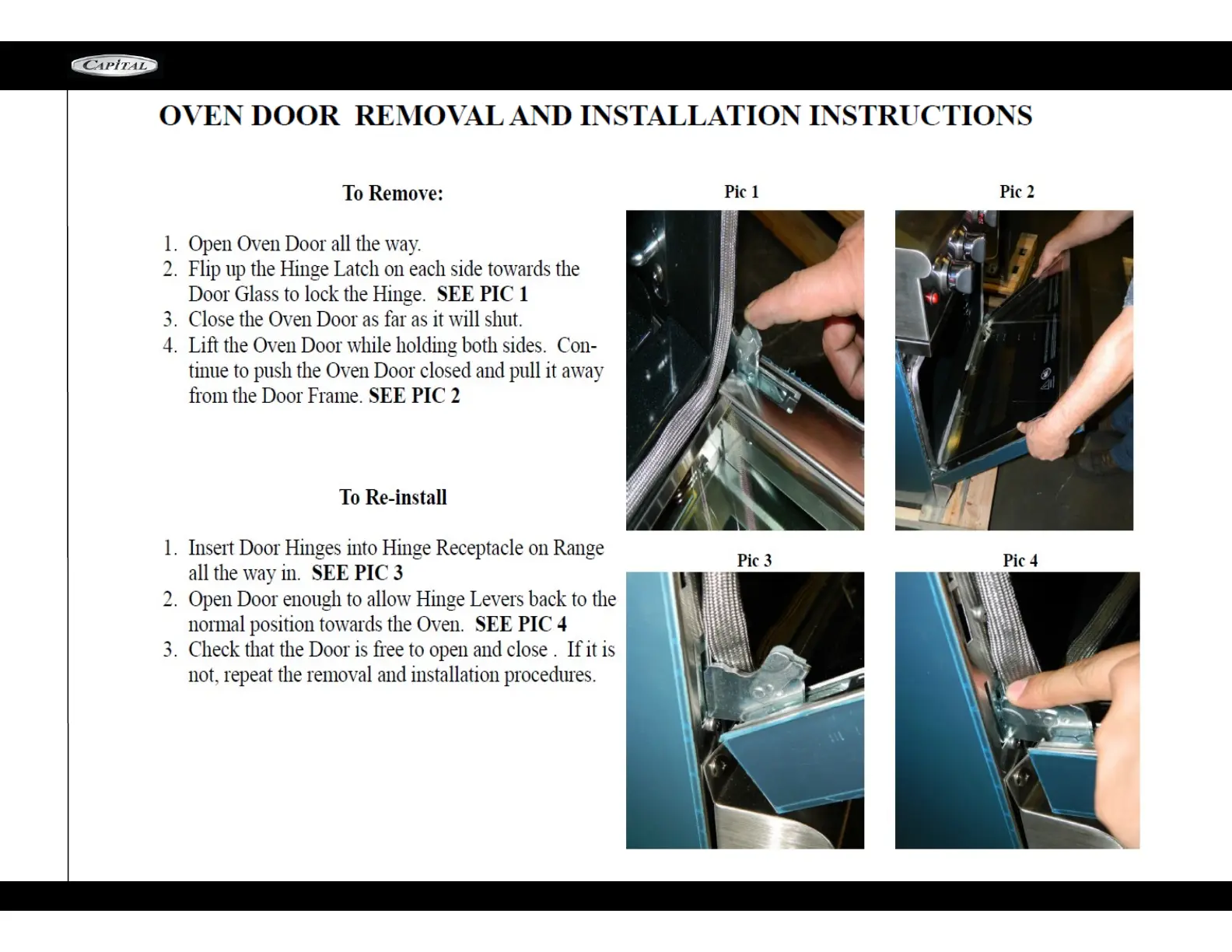 CAPITAL

OVEN DOOR REMOVAL AND INSTALLATION INSTRUCTIONS

To Remove:

1. Open Oven Door all the way.
2. Flip up the Hinge Latch on each side towards the Door Glass to lock the Hinge. SEE PIC 1
3. Close the Oven Door as far as it will shut.
4. Lift the Oven Door while holding both sides. Continue to push the Oven Door closed and pull it away from the Door Frame. SEE PIC 2

To Re-install

1. Insert Door Hinges into Hinge Receptacle on Range all the way in. SEE PIC 3
2. Open Door enough to allow Hinge Levers back to the normal position towards the Oven. SEE PIC 4
3. Check that the Door is free to open and close . If it is not, repeat the removal and installation procedures.

Pic 1

Pic 2

Pic 3

Pic 4