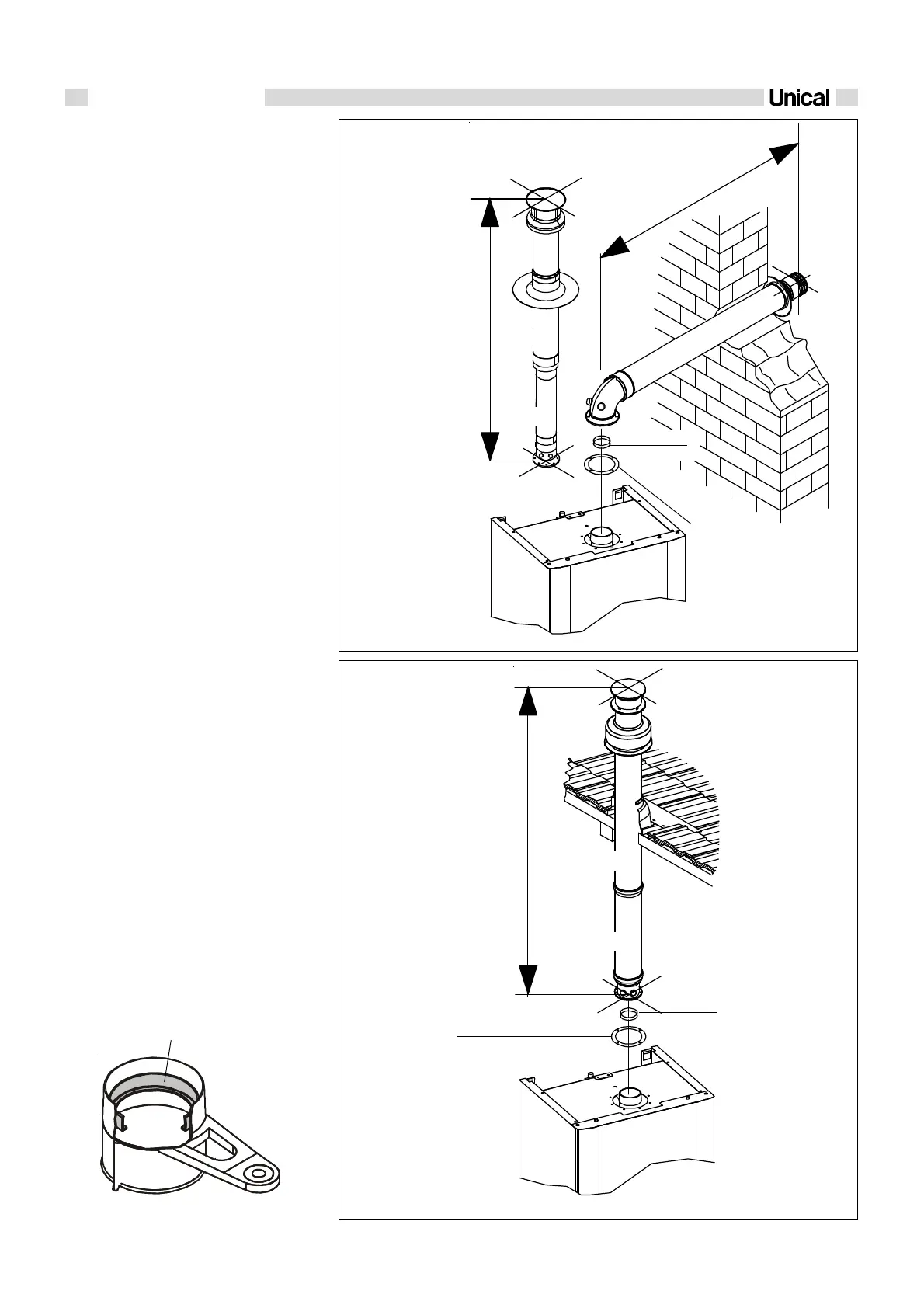 Unical