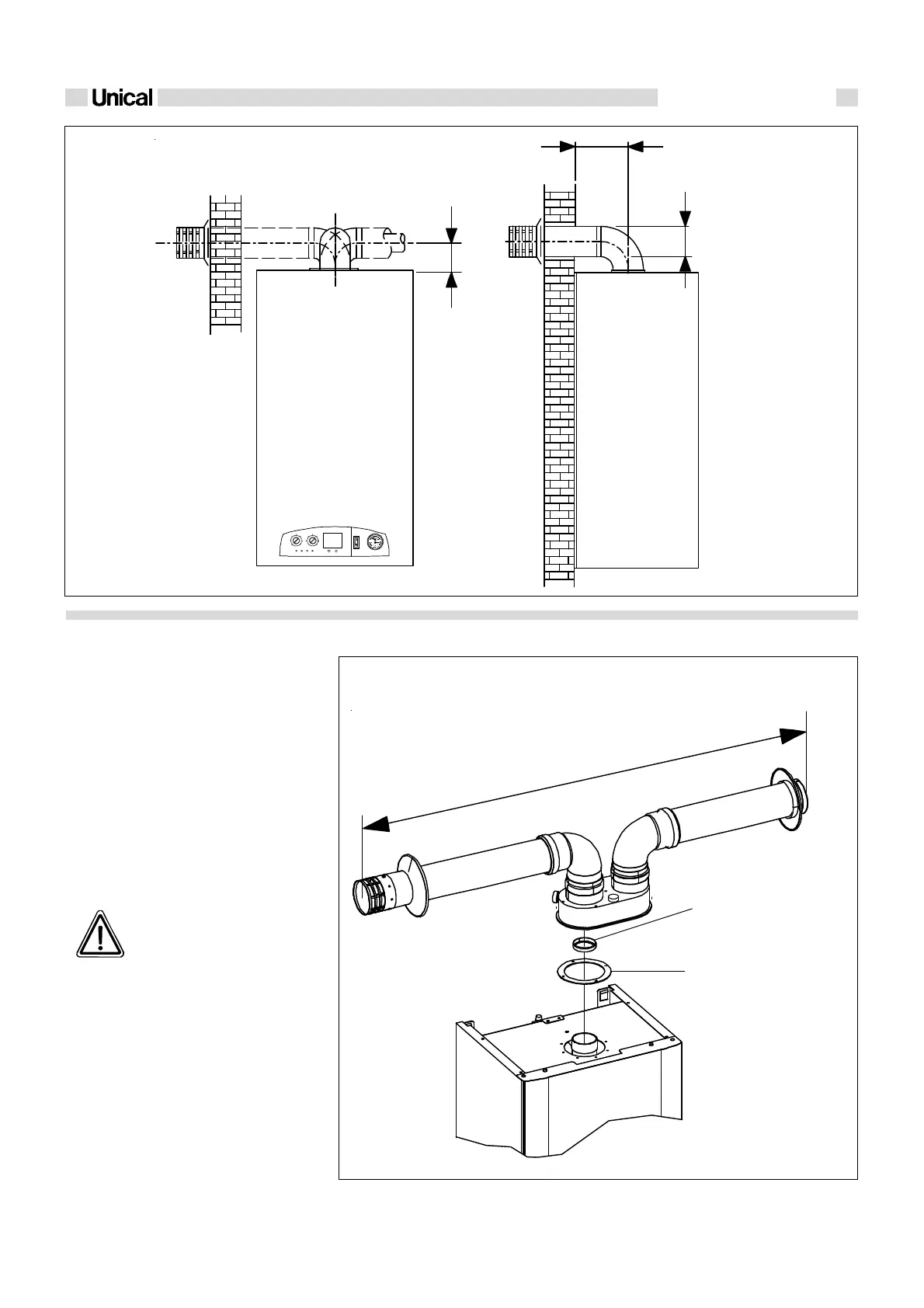 Unical