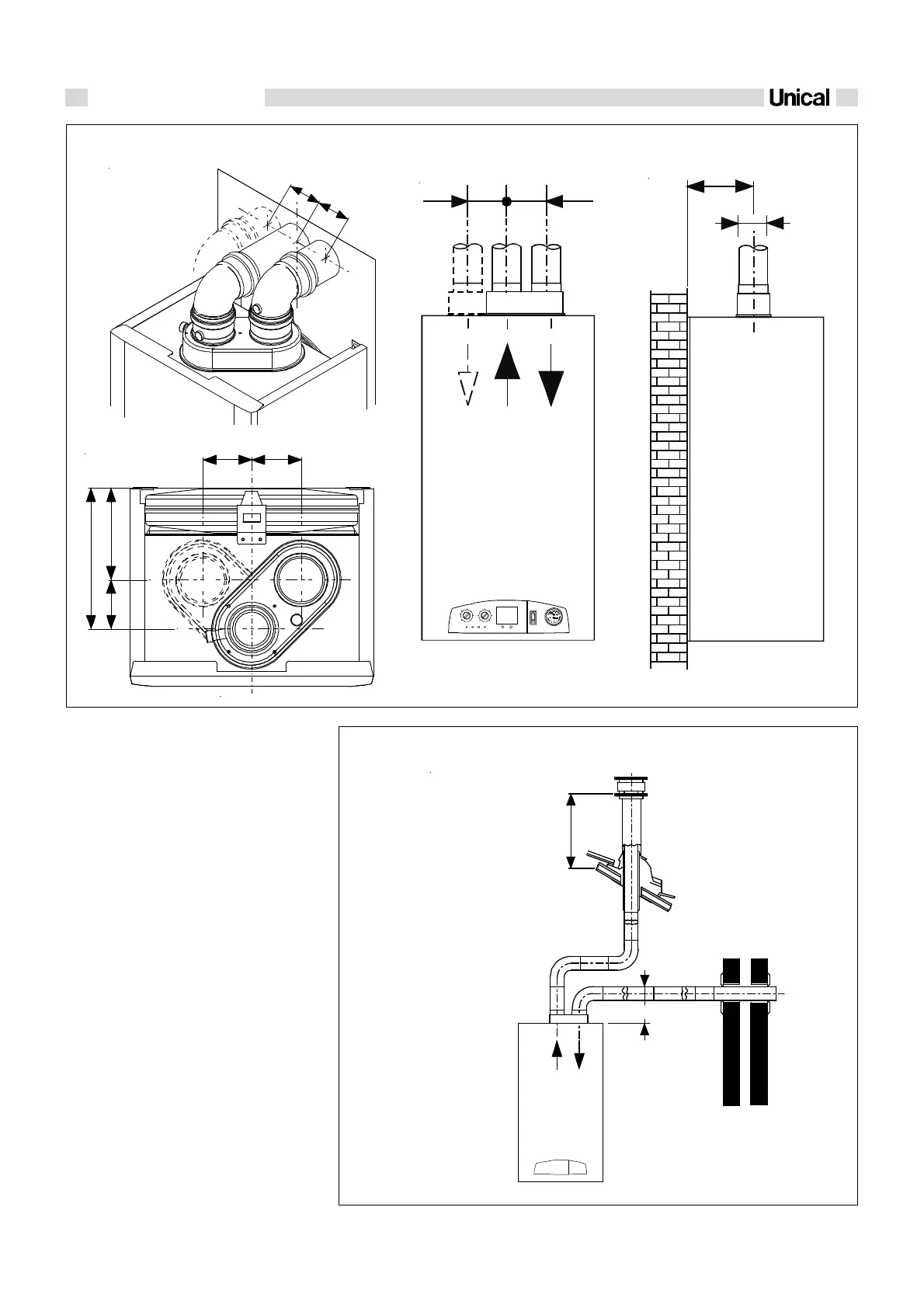 Unical