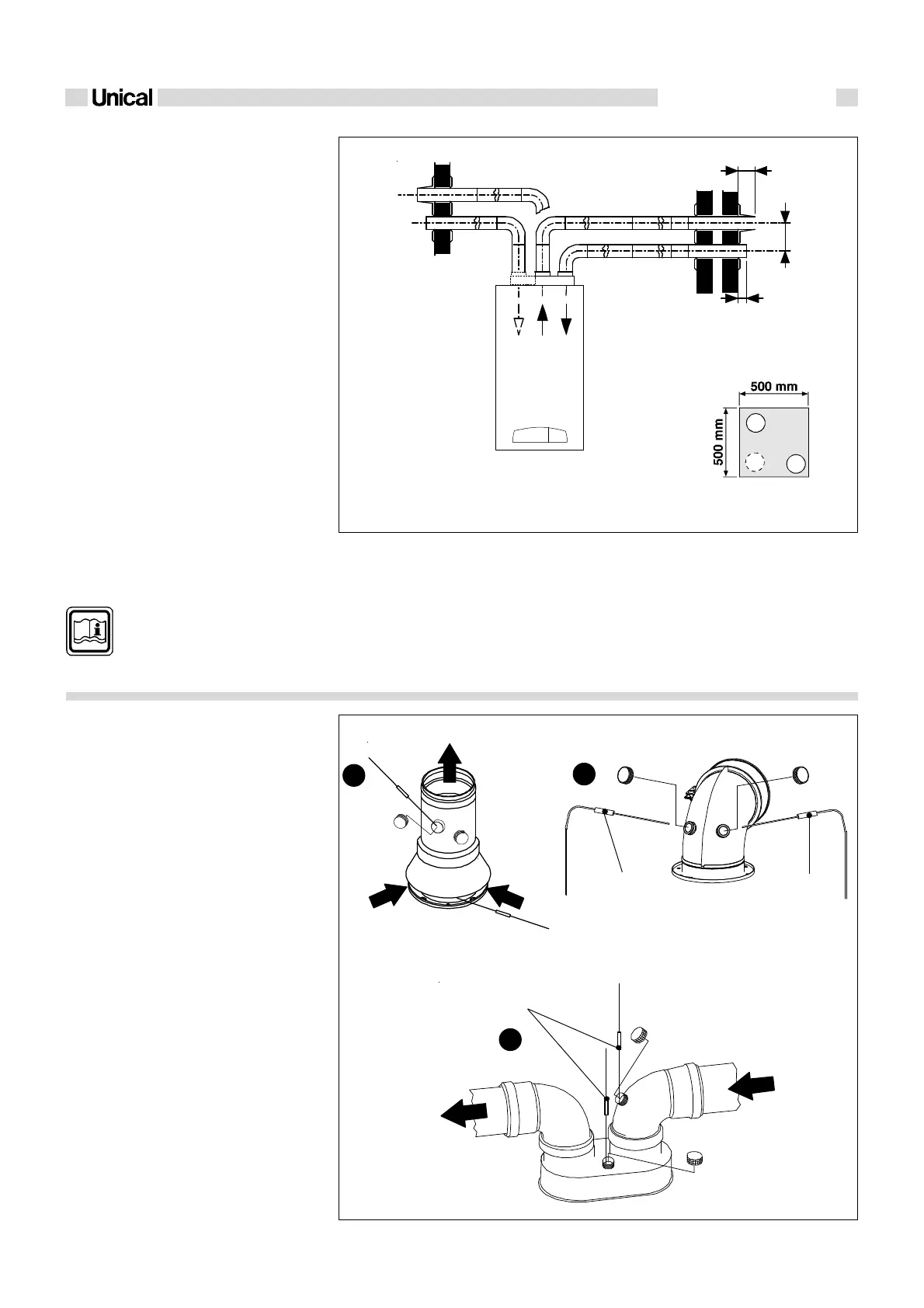 Unical

500 mm

500 mm