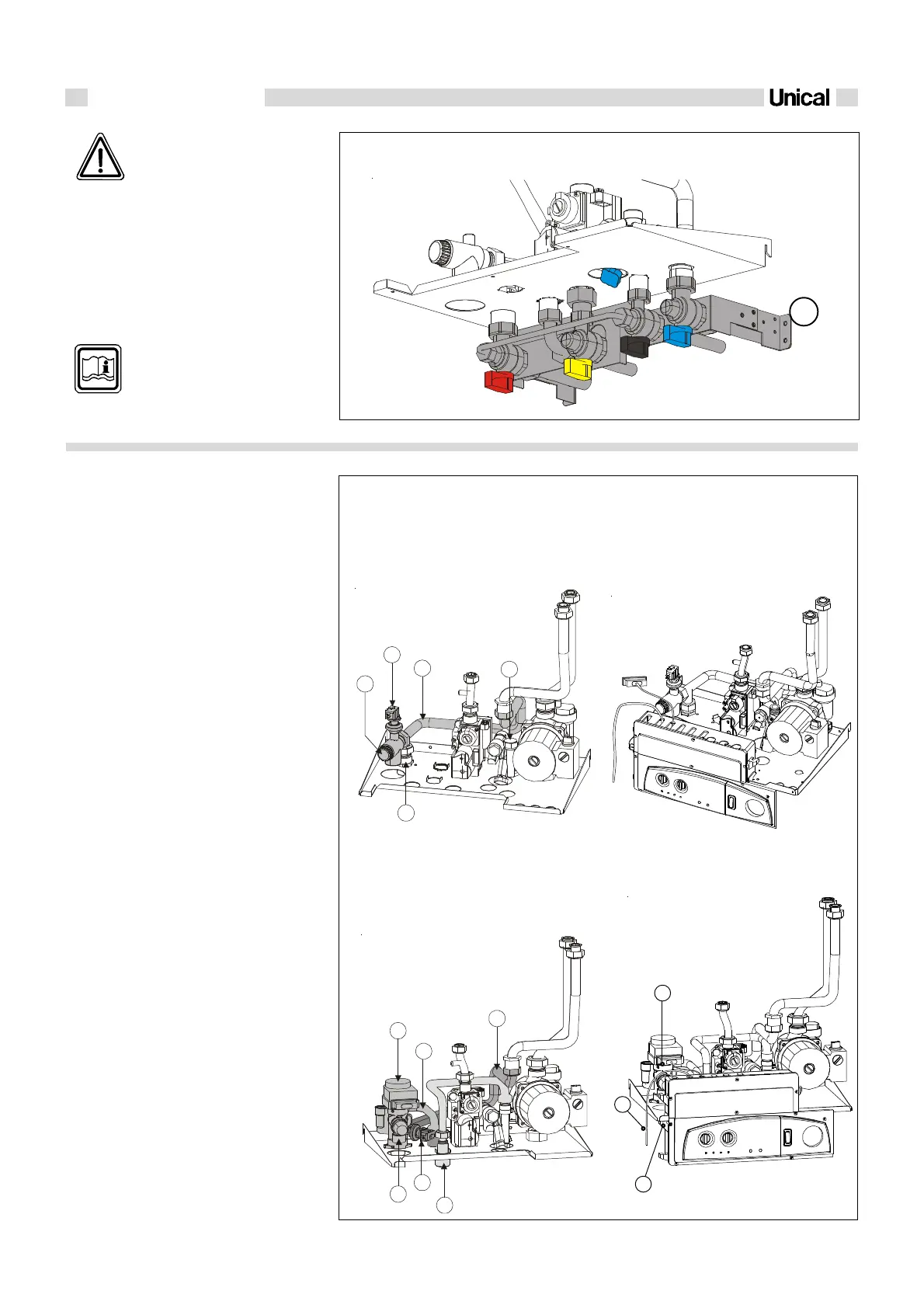 Unical