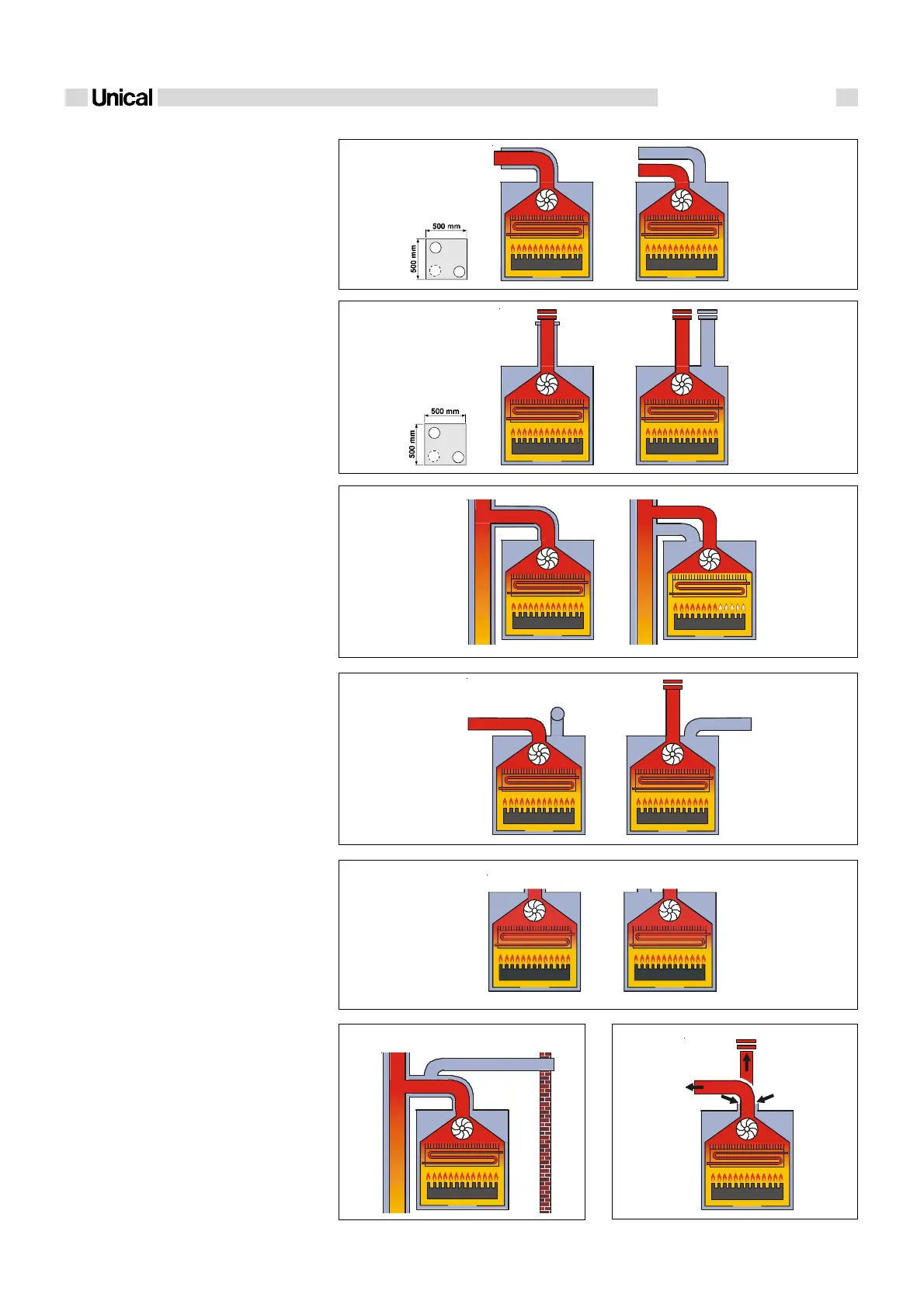 Unical

500 mm
500 mm

500 mm
500 mm