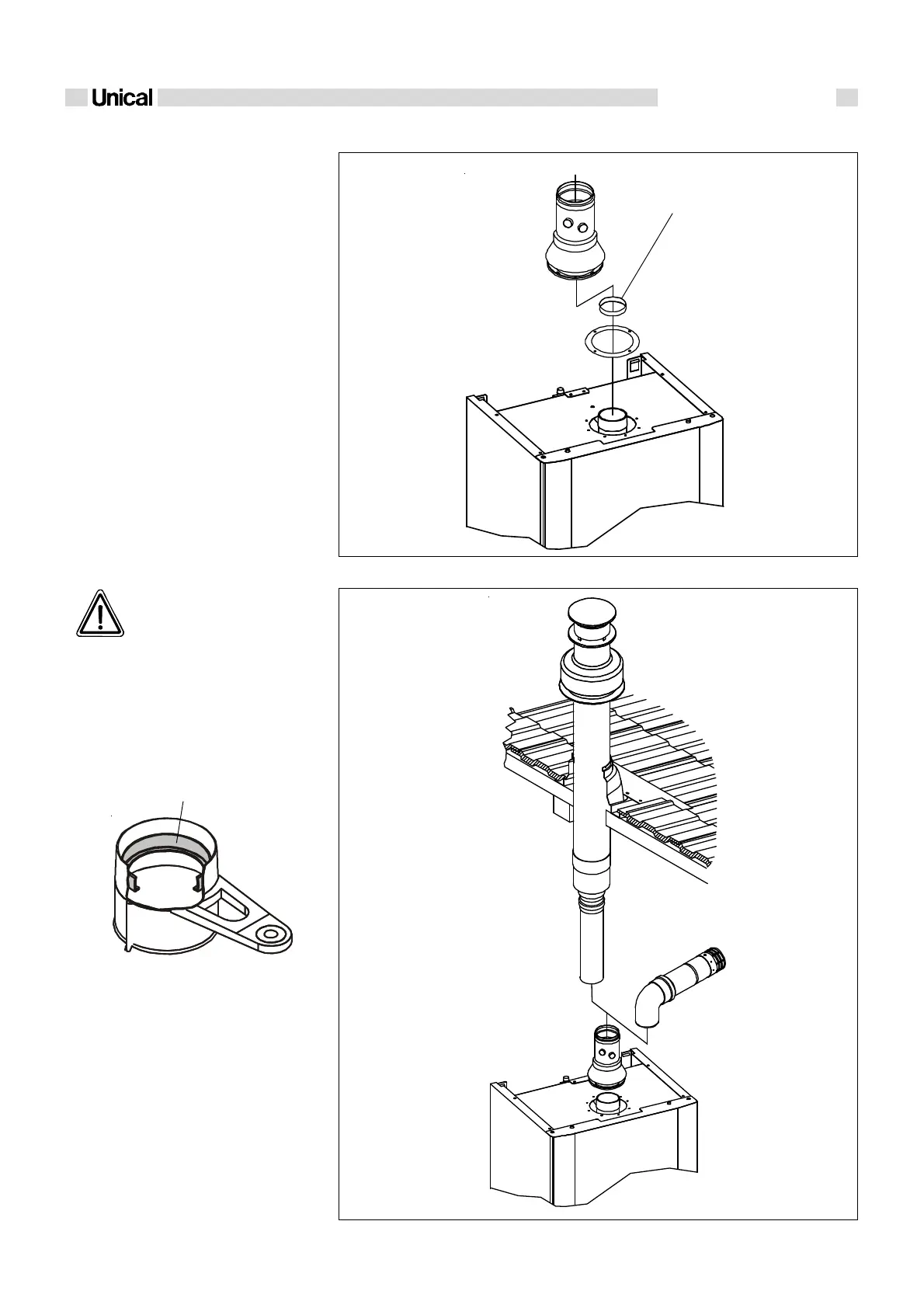 Unical