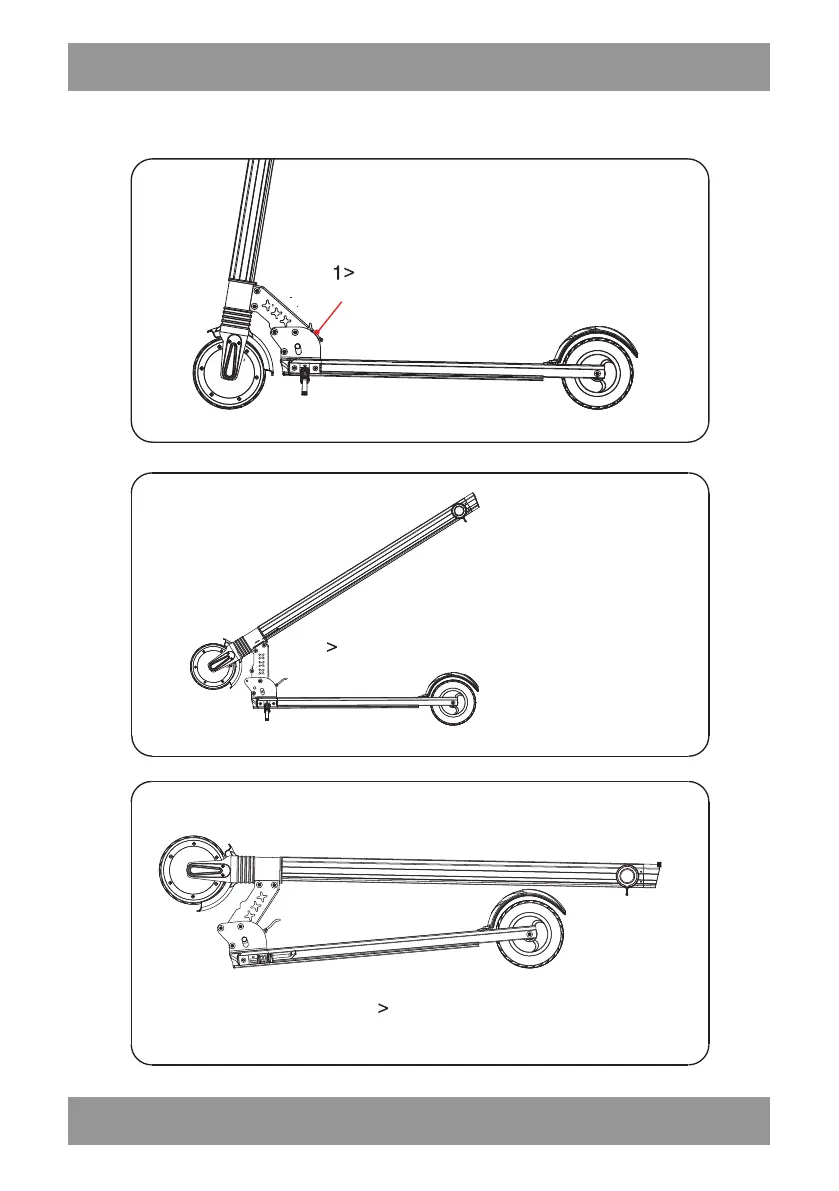 1>

>

>