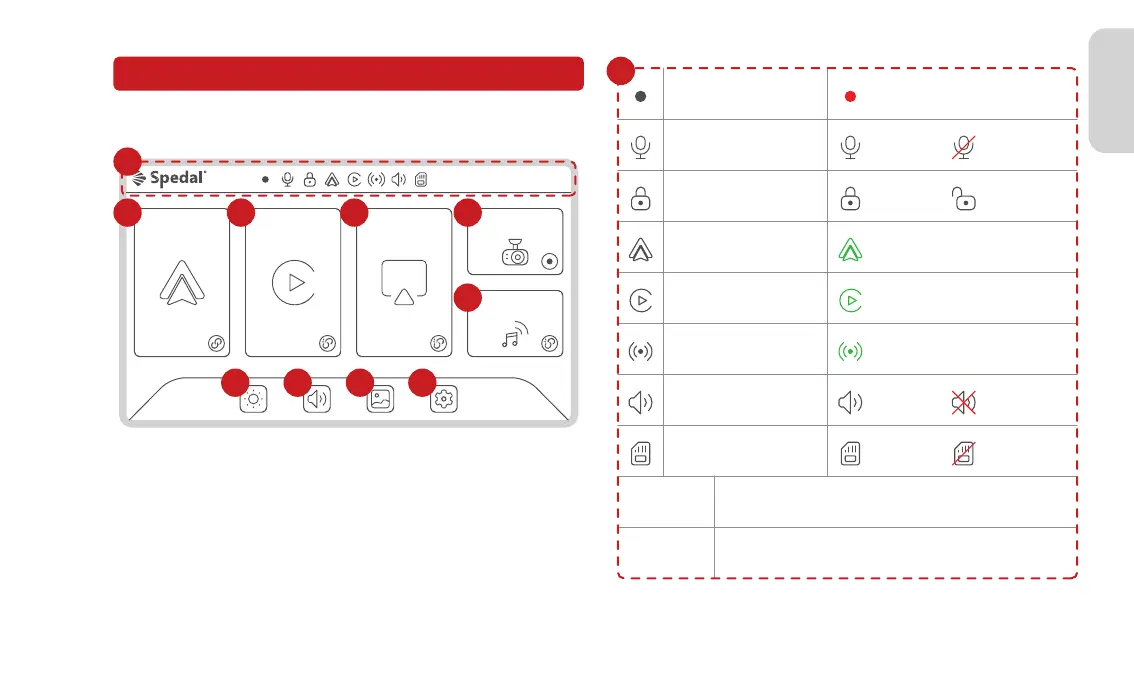 Spedal