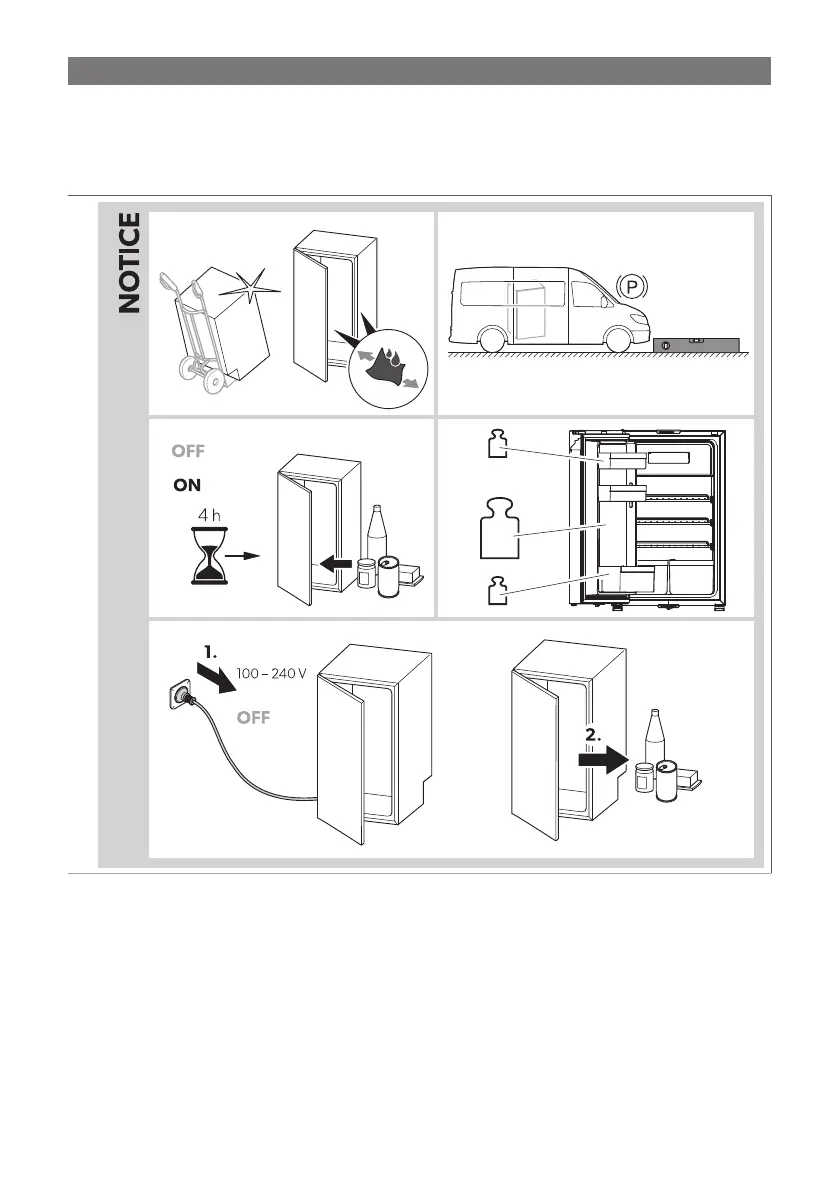 NOTICE

P

OFF
ON
4 h

1.
100 – 240 V
OFF

2.