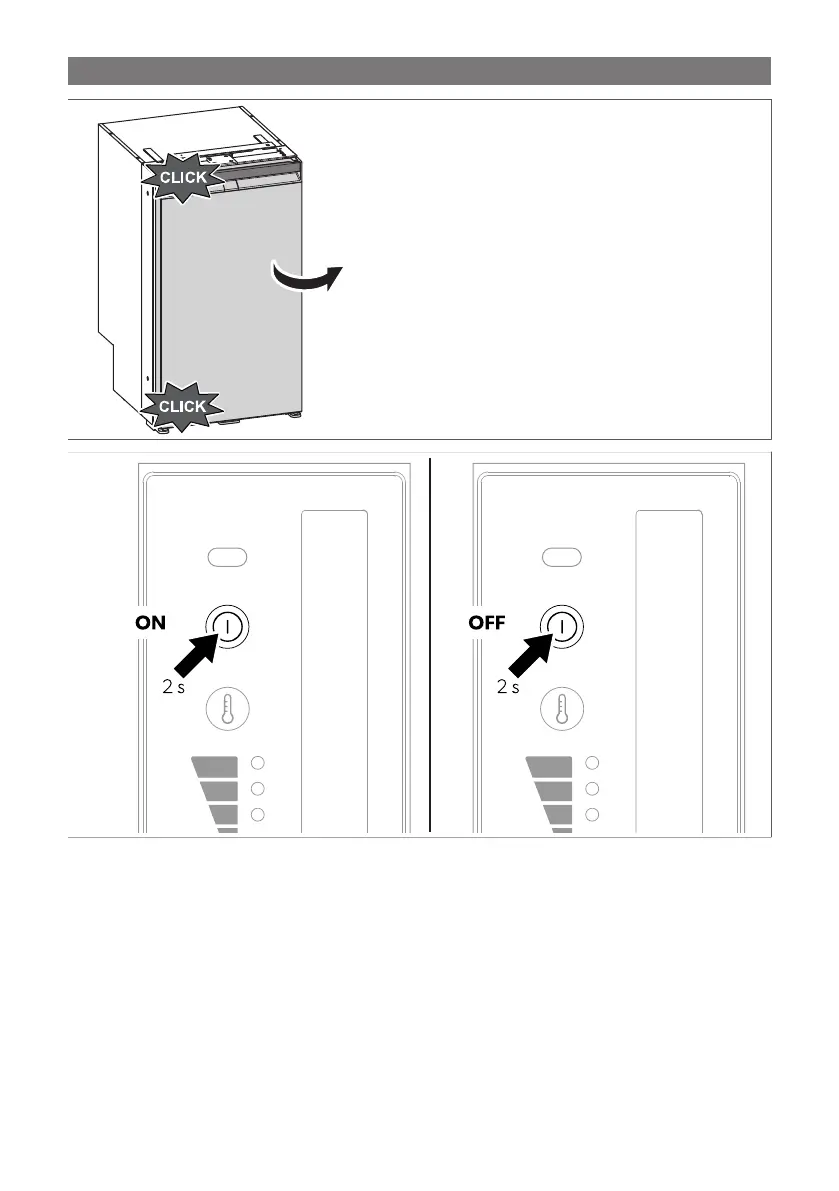 CLICK

CLICK

ON

2 s

OFF

2 s