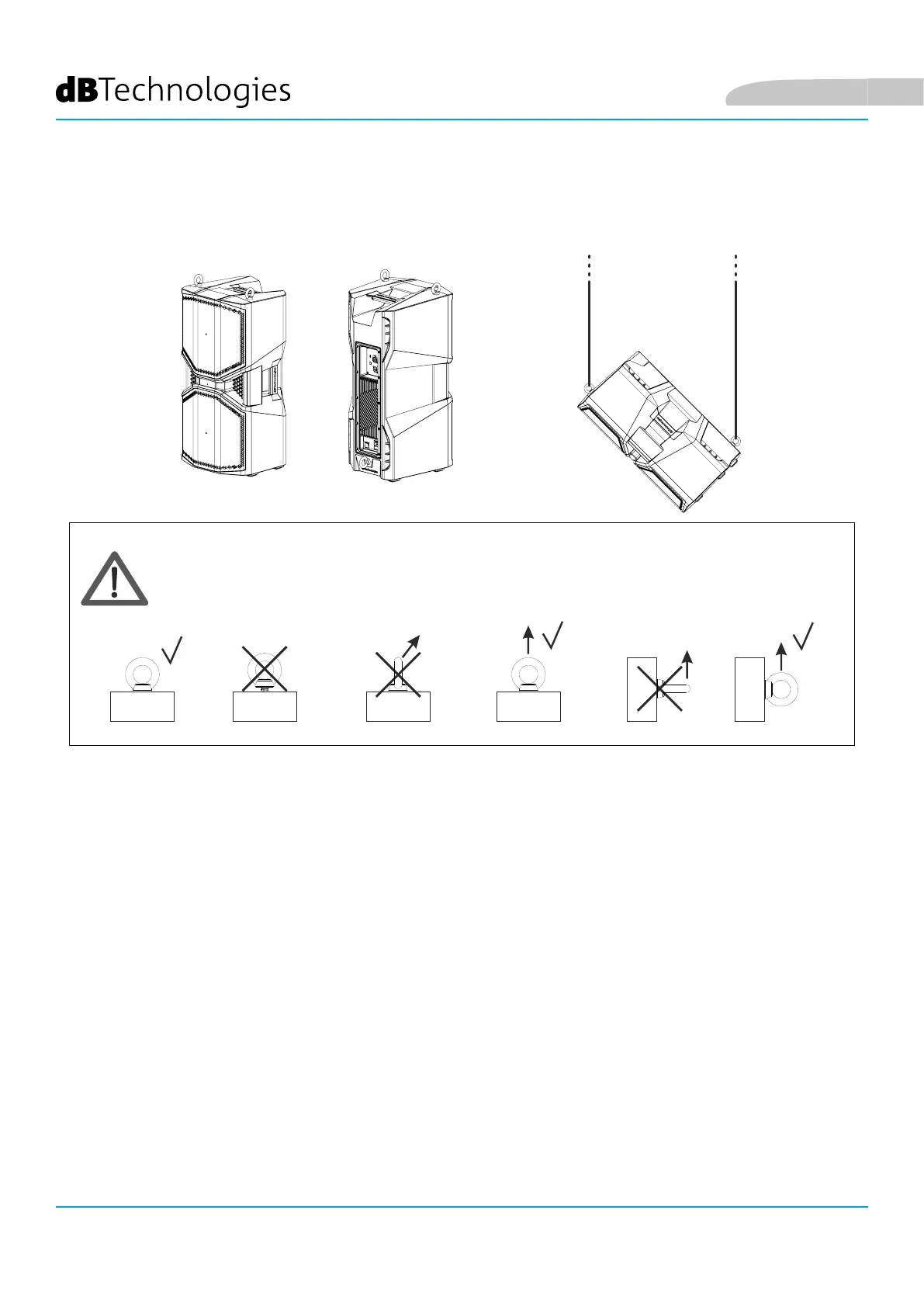 dBTechnologies