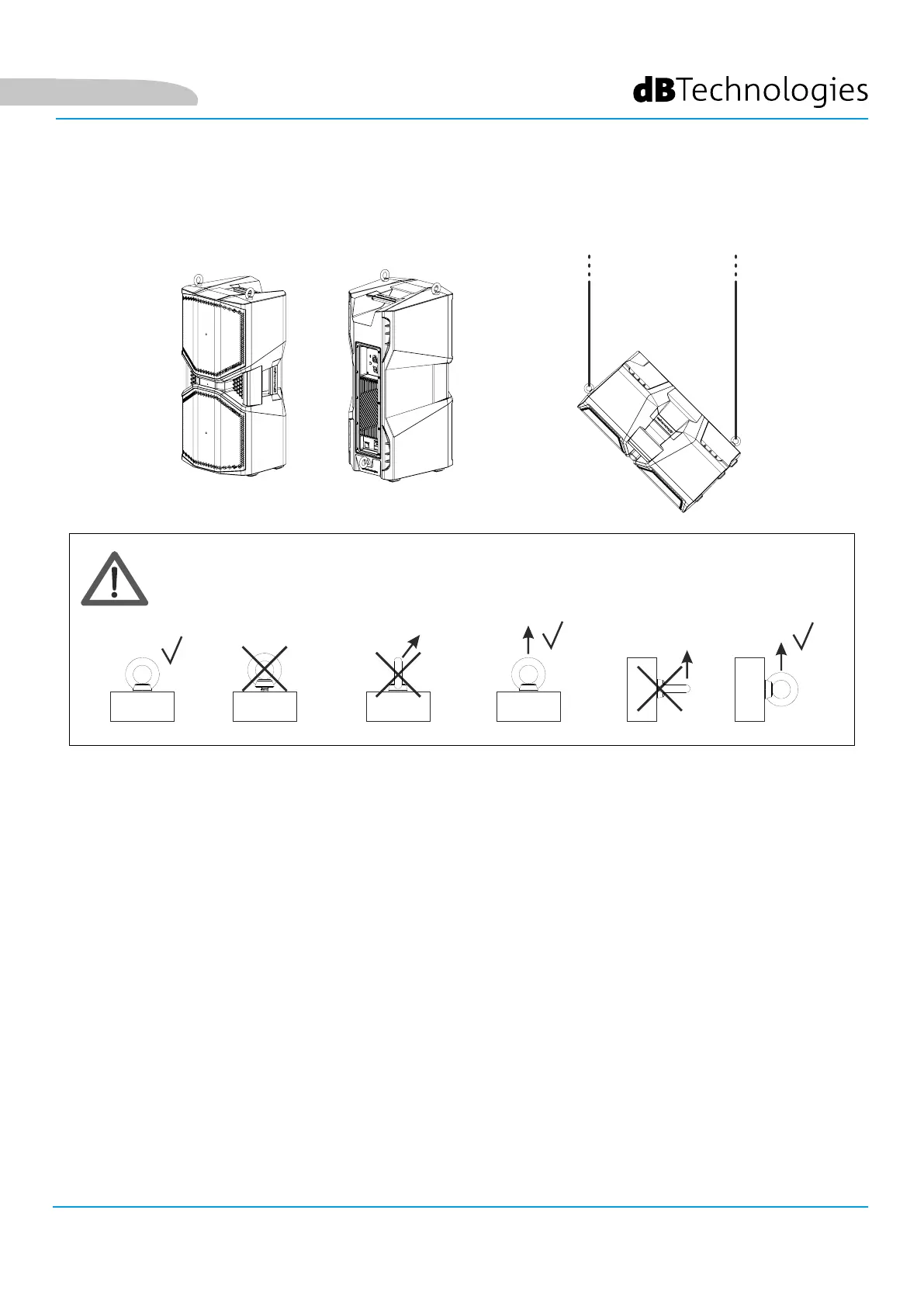 dBTechnologies