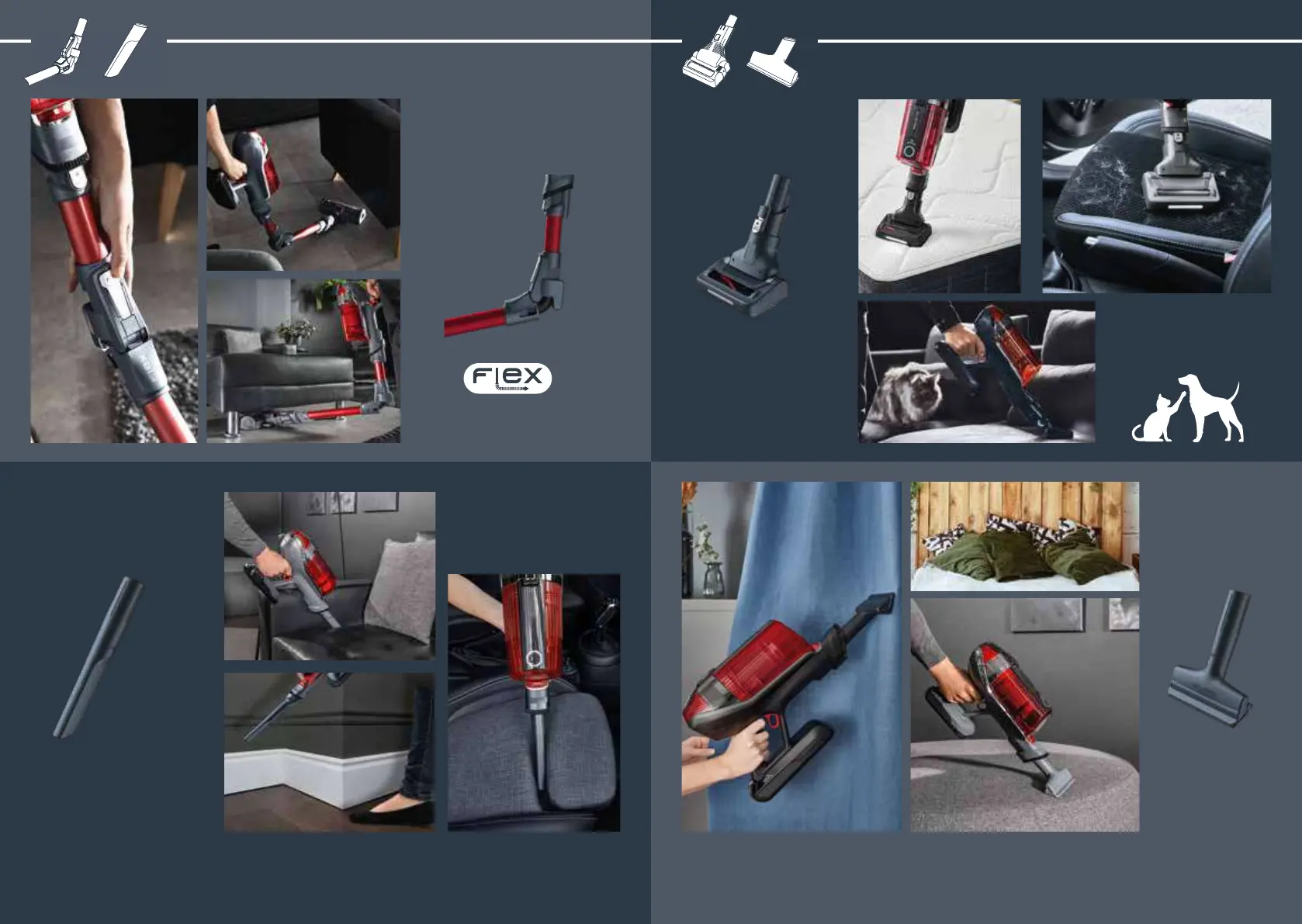 FLEX