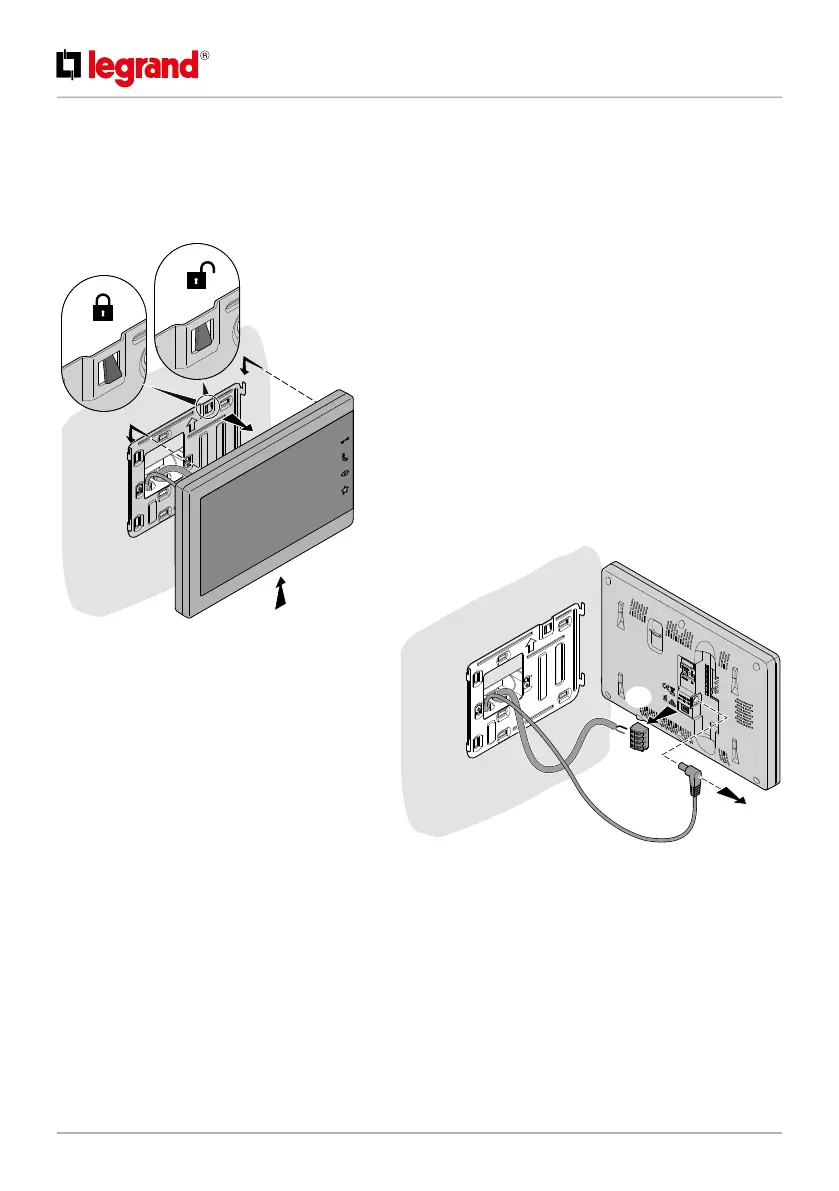 legrand®