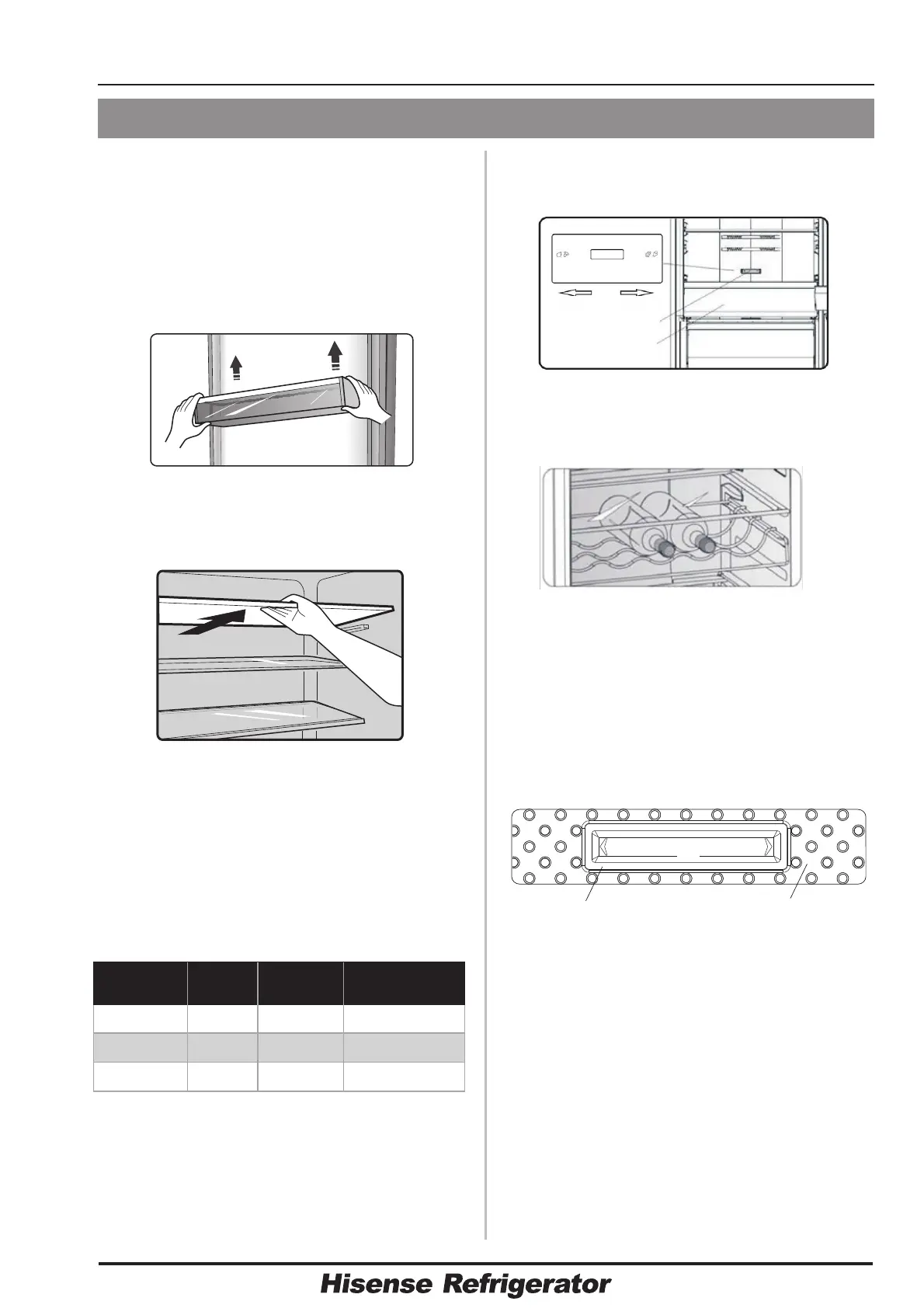 Hisense Refrigerator