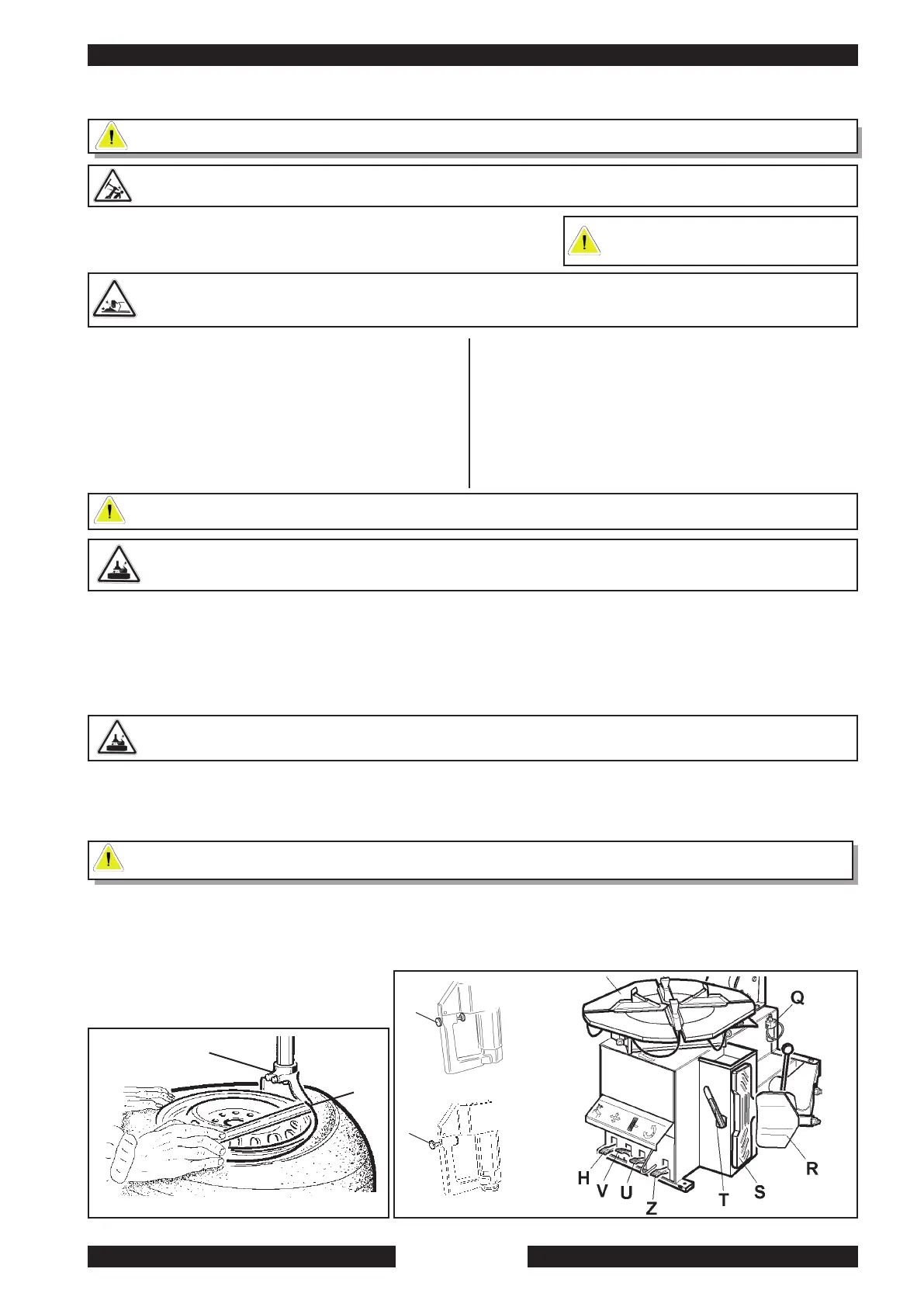 Q

H
V
U
Z
T
S
R