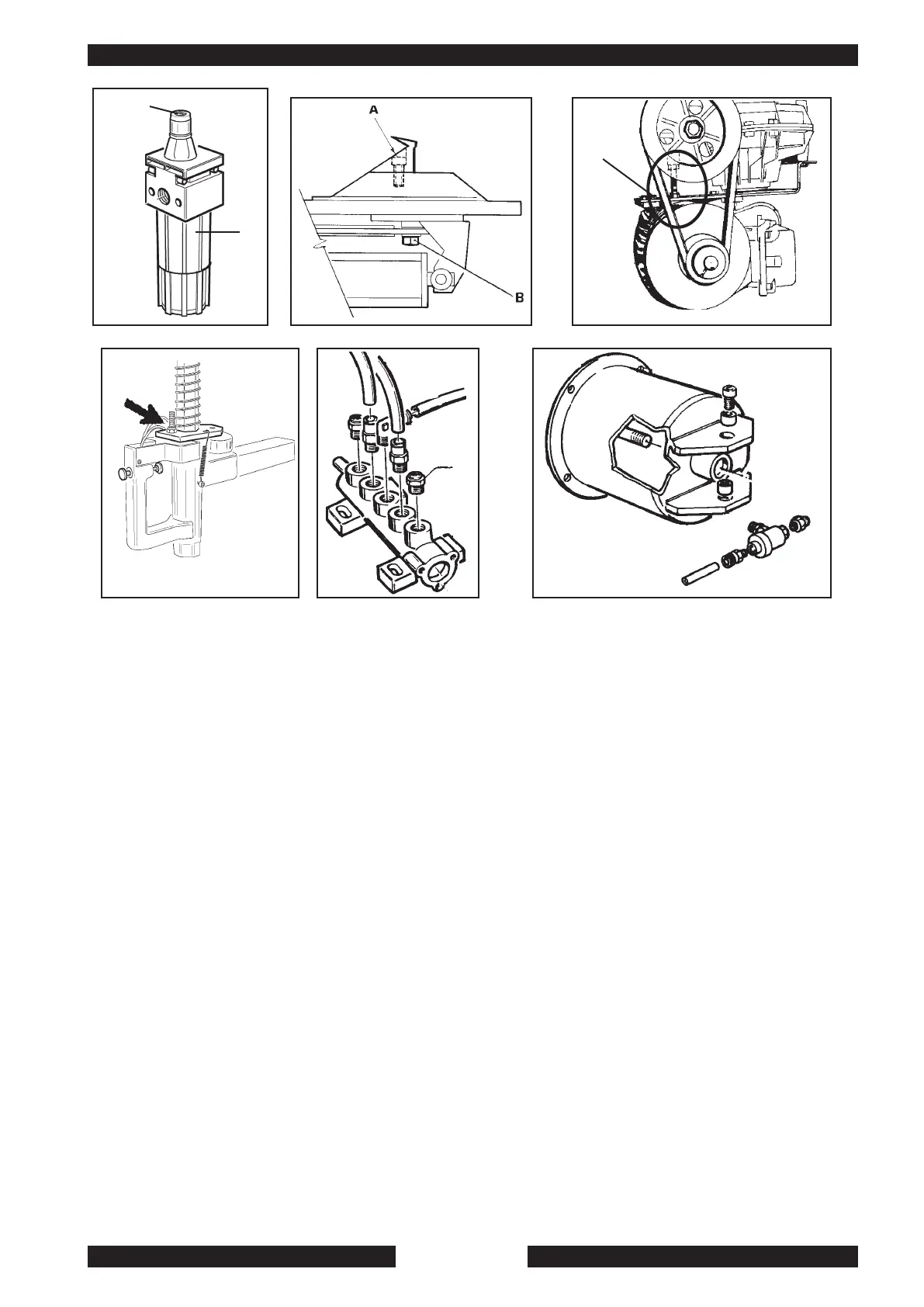 A

B