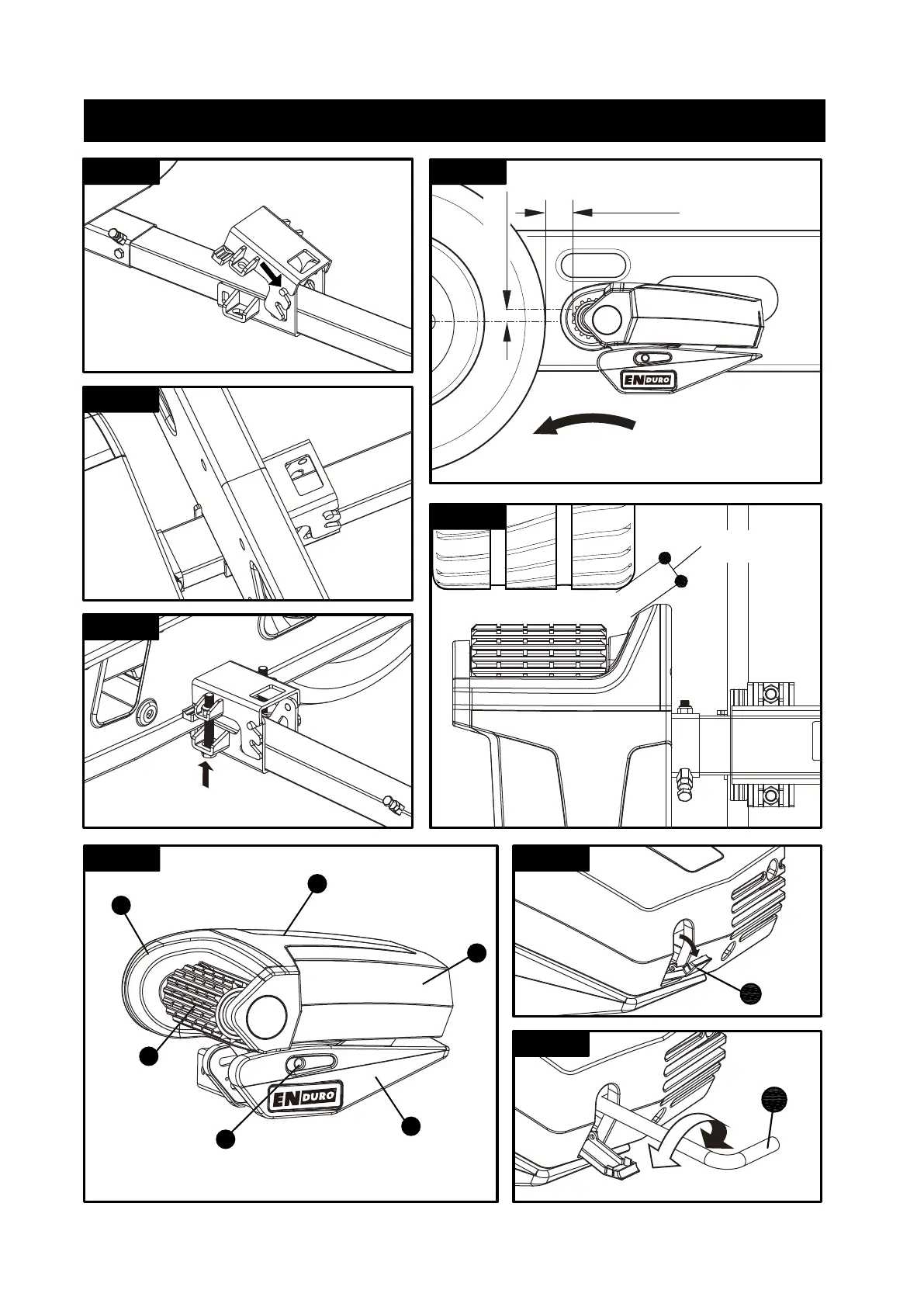 ENDURO

ENDURO