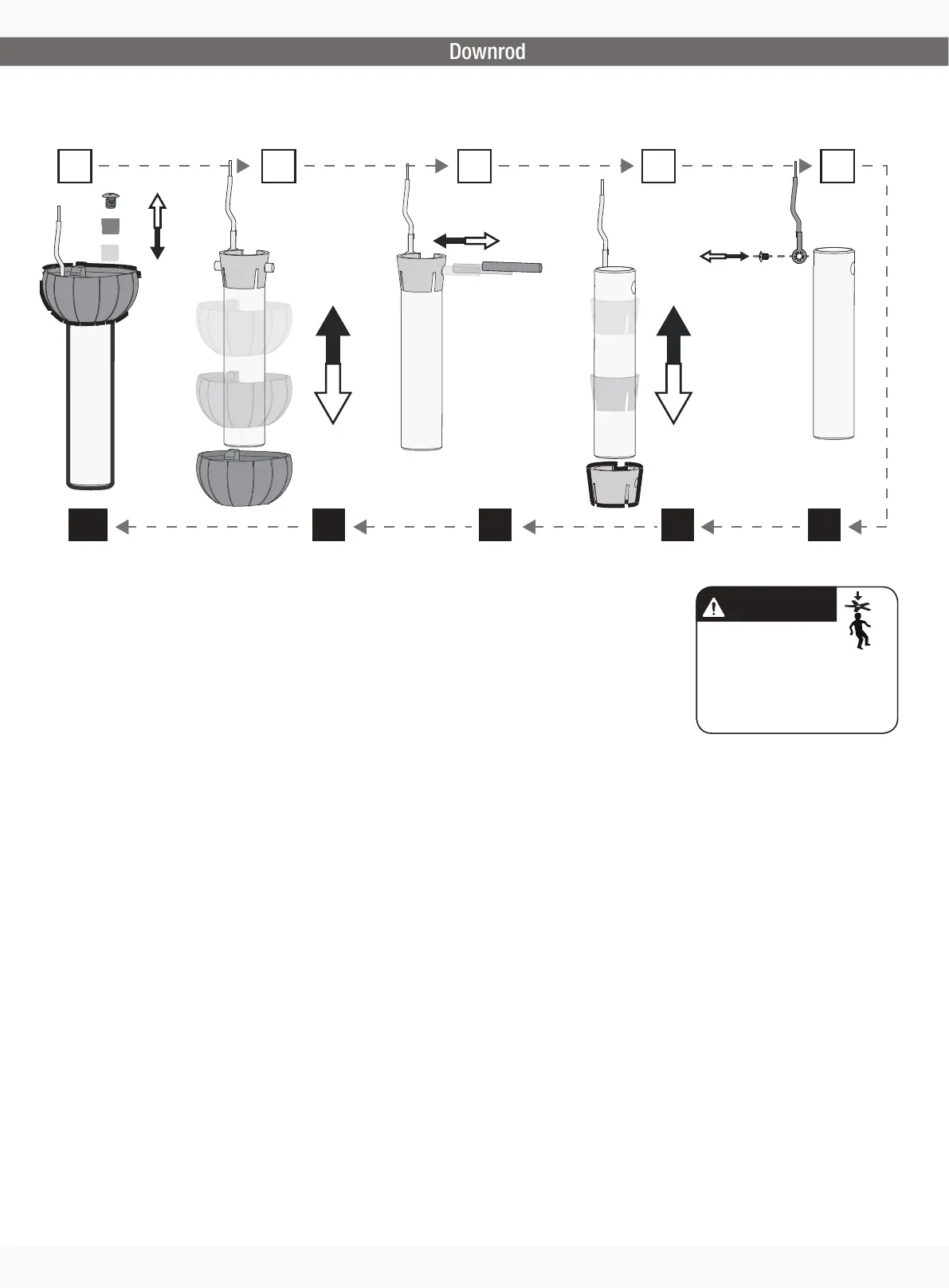 Downrod