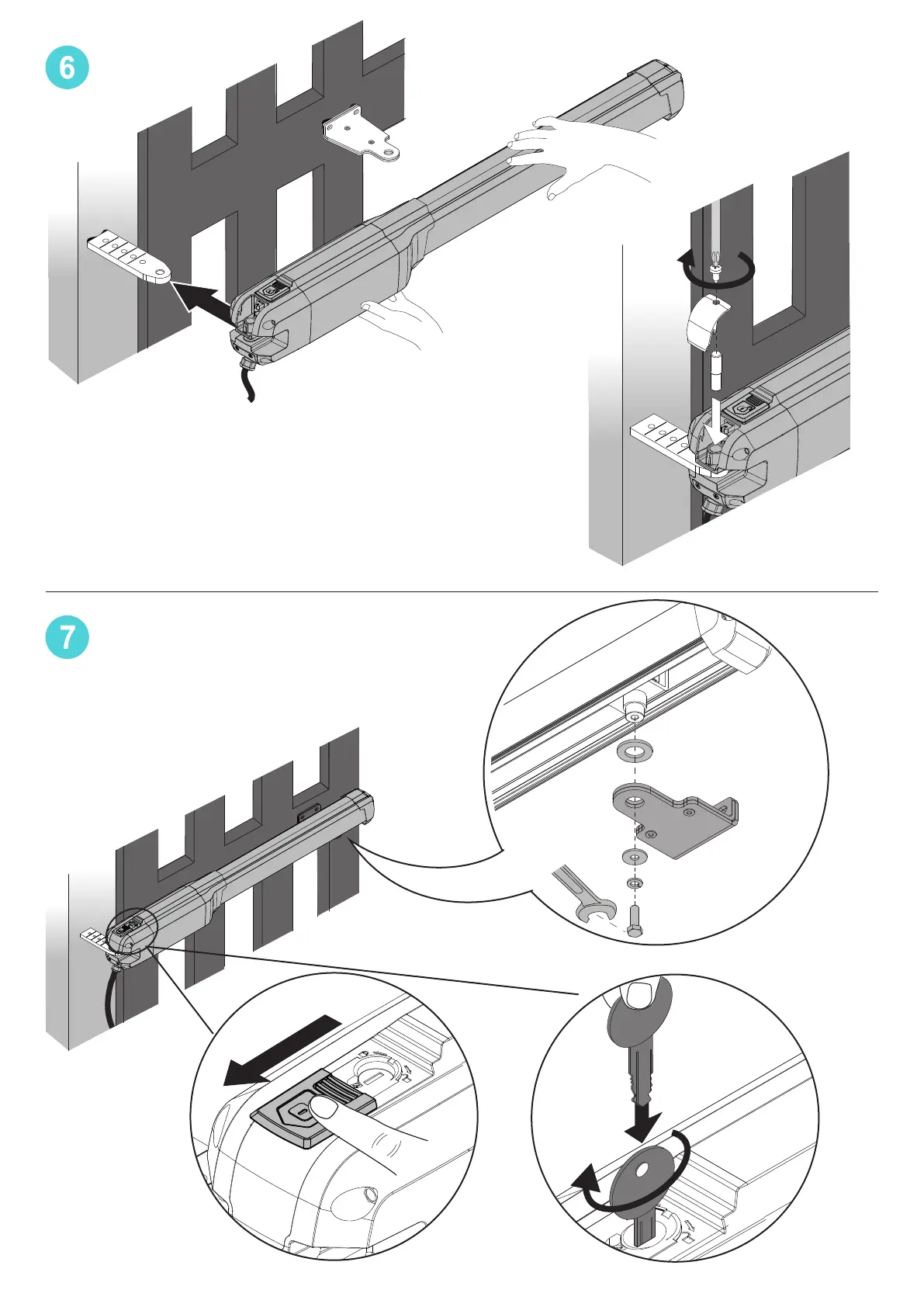 6

7