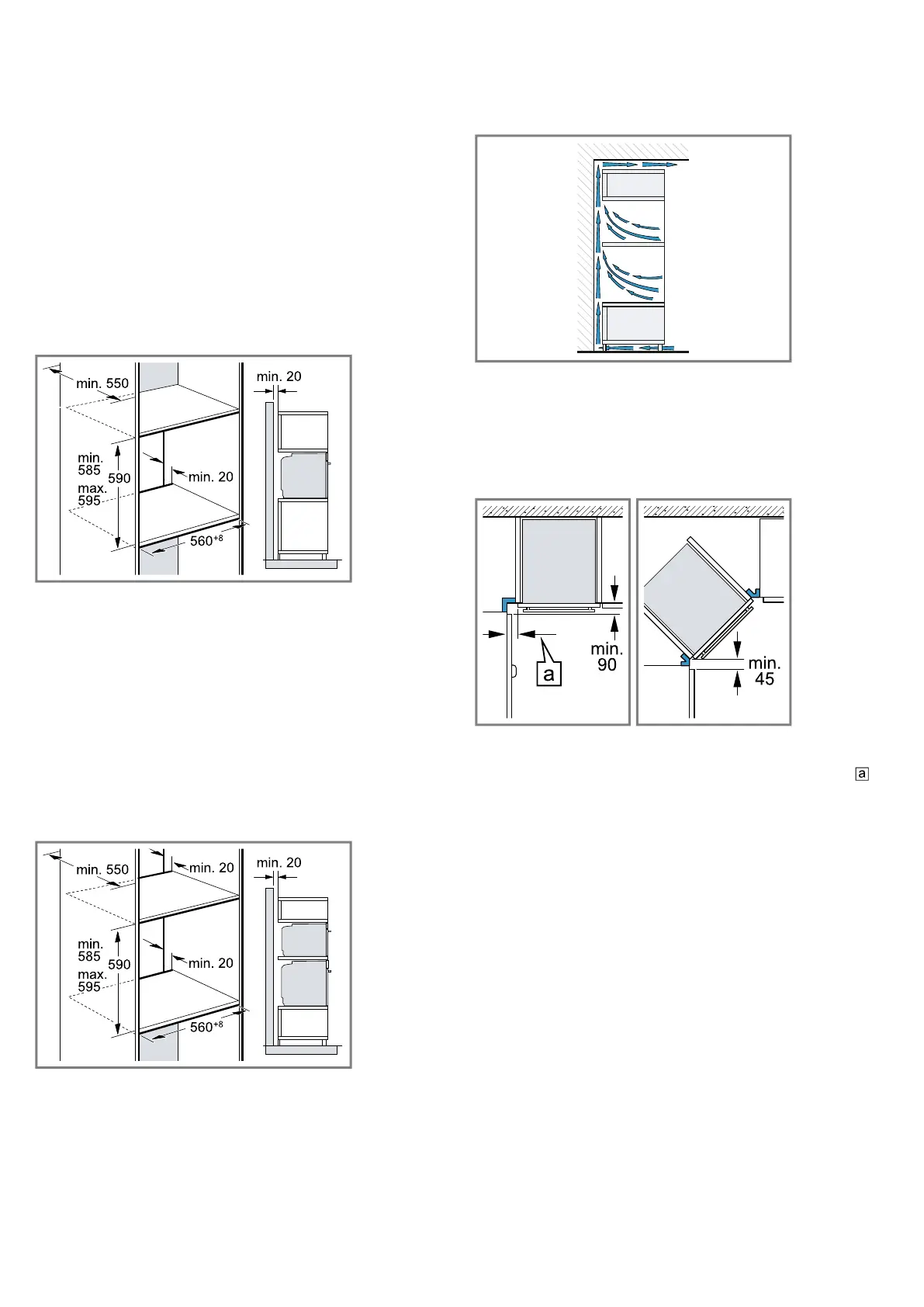 min. 550

min. 20

min. 585

590

min. 20

max. 595

$560^{+8}$

min. 550

min. 20

min. 20

min. 585

590

min. 20

max. 595

$560^{+8}$

a

min. 90

min. 45

a