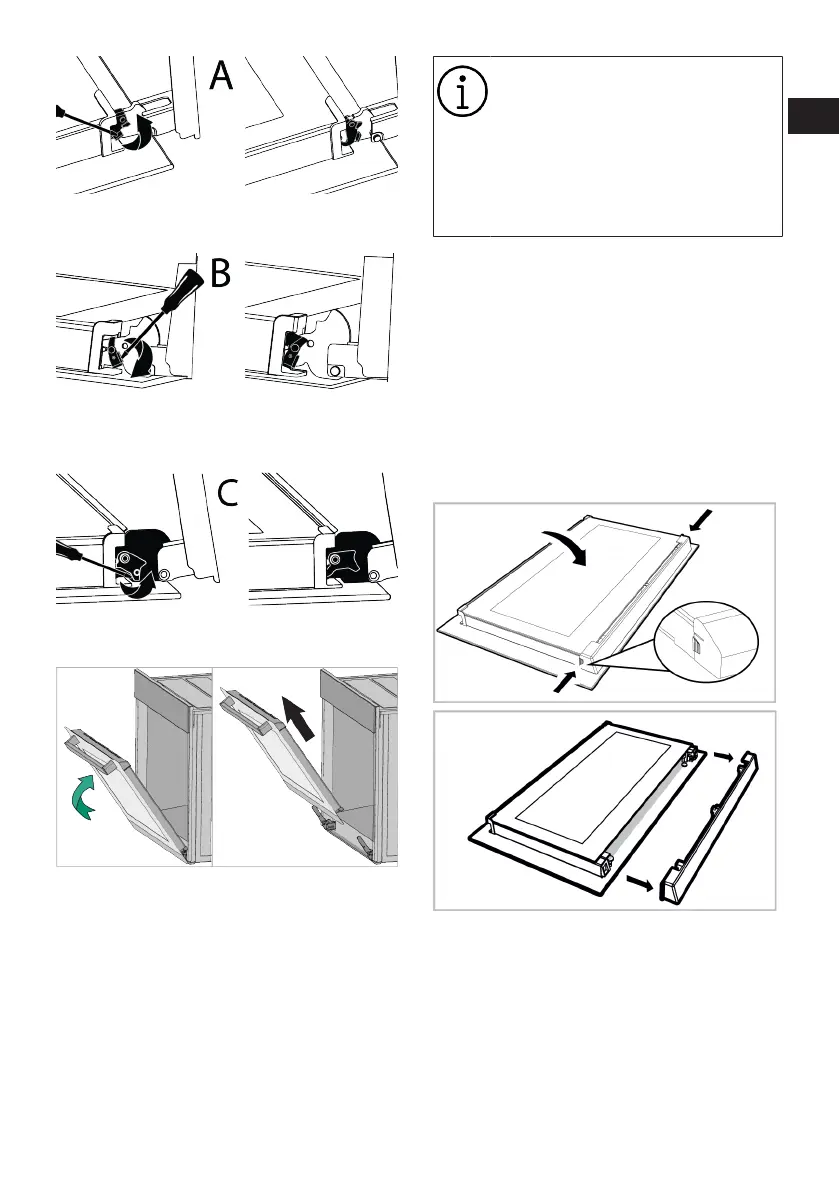 A

B

C