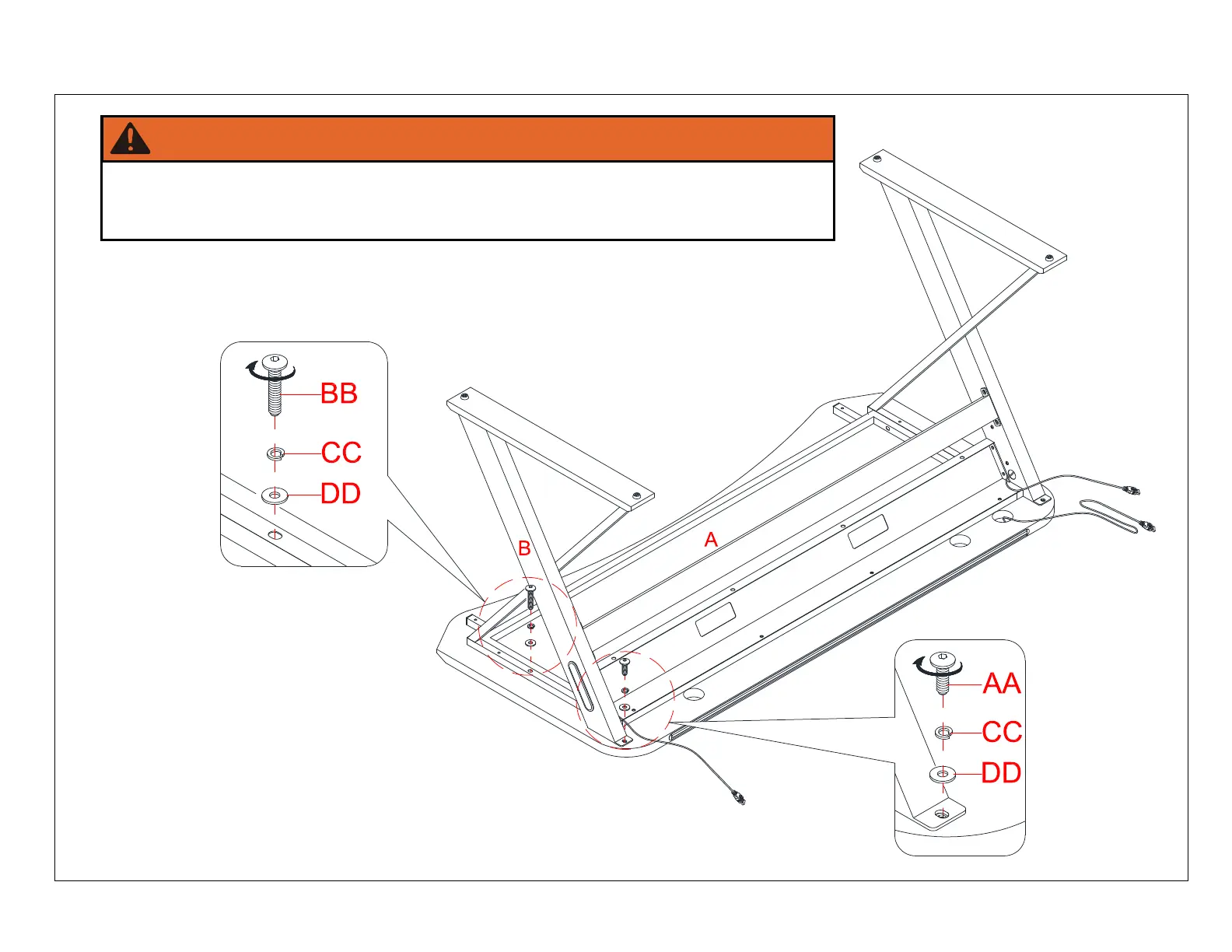 BB

CC

DD

B

A

AA

CC

DD