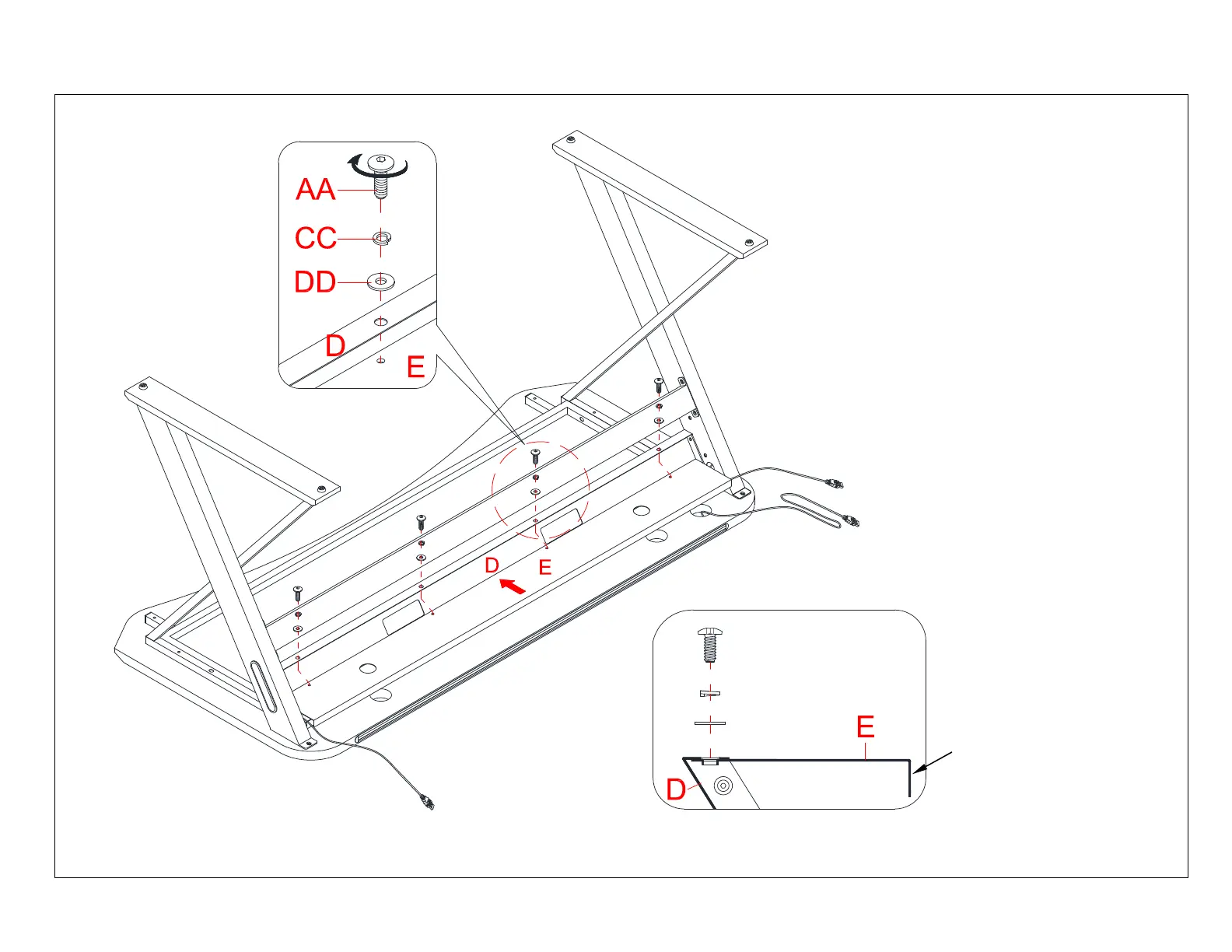 AA
CC
DD
D
E
D
E
E
D