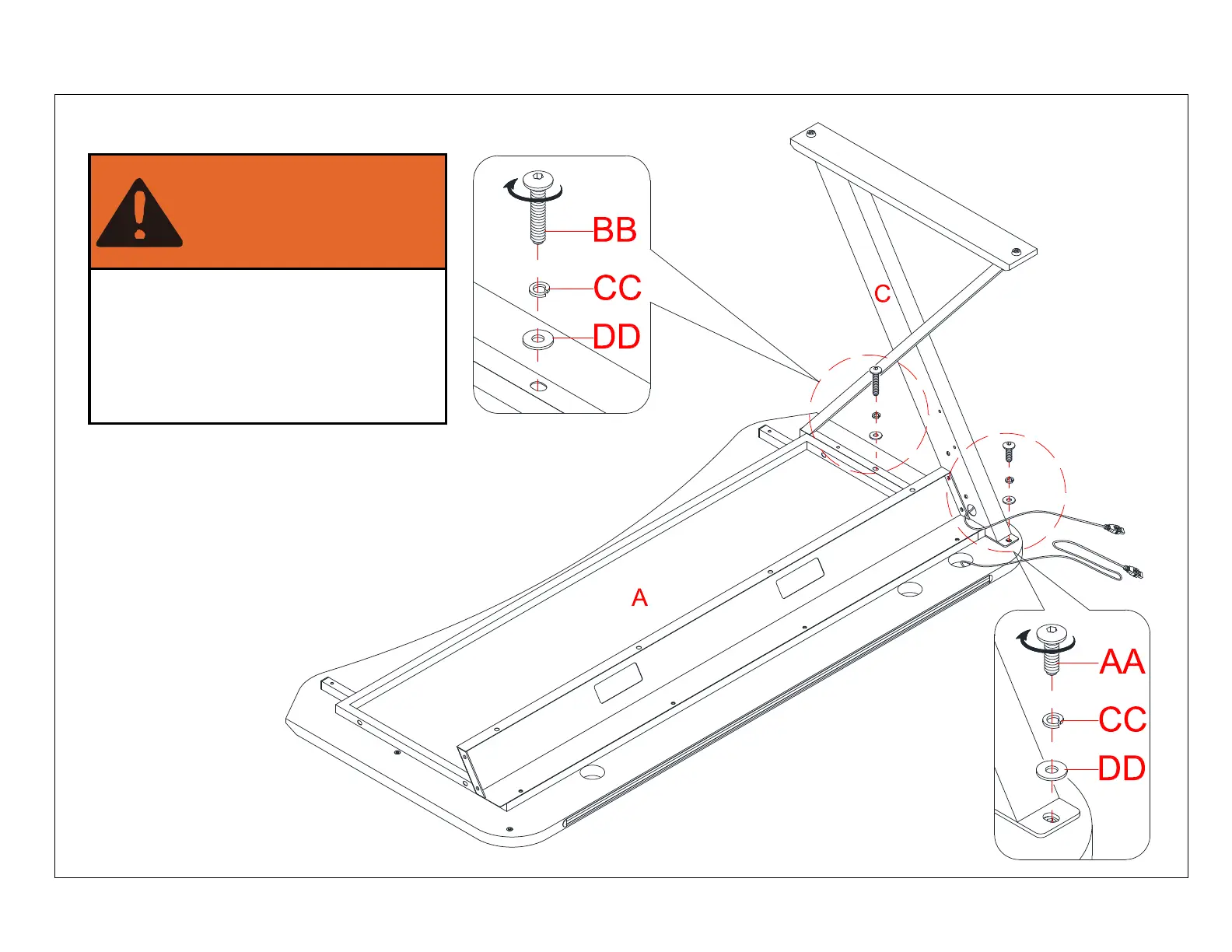 BB
CC
DD
C
A
AA
CC
DD