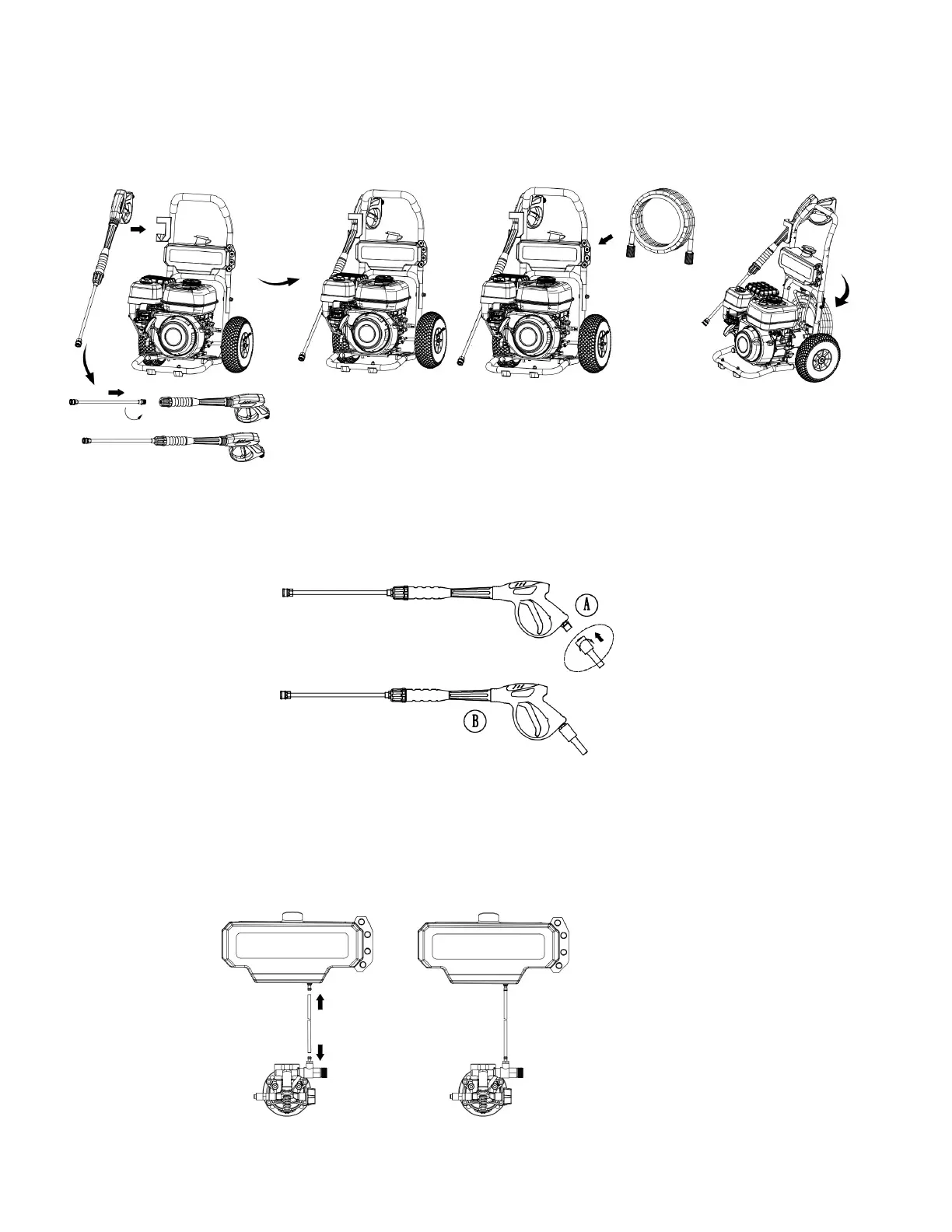 A

B