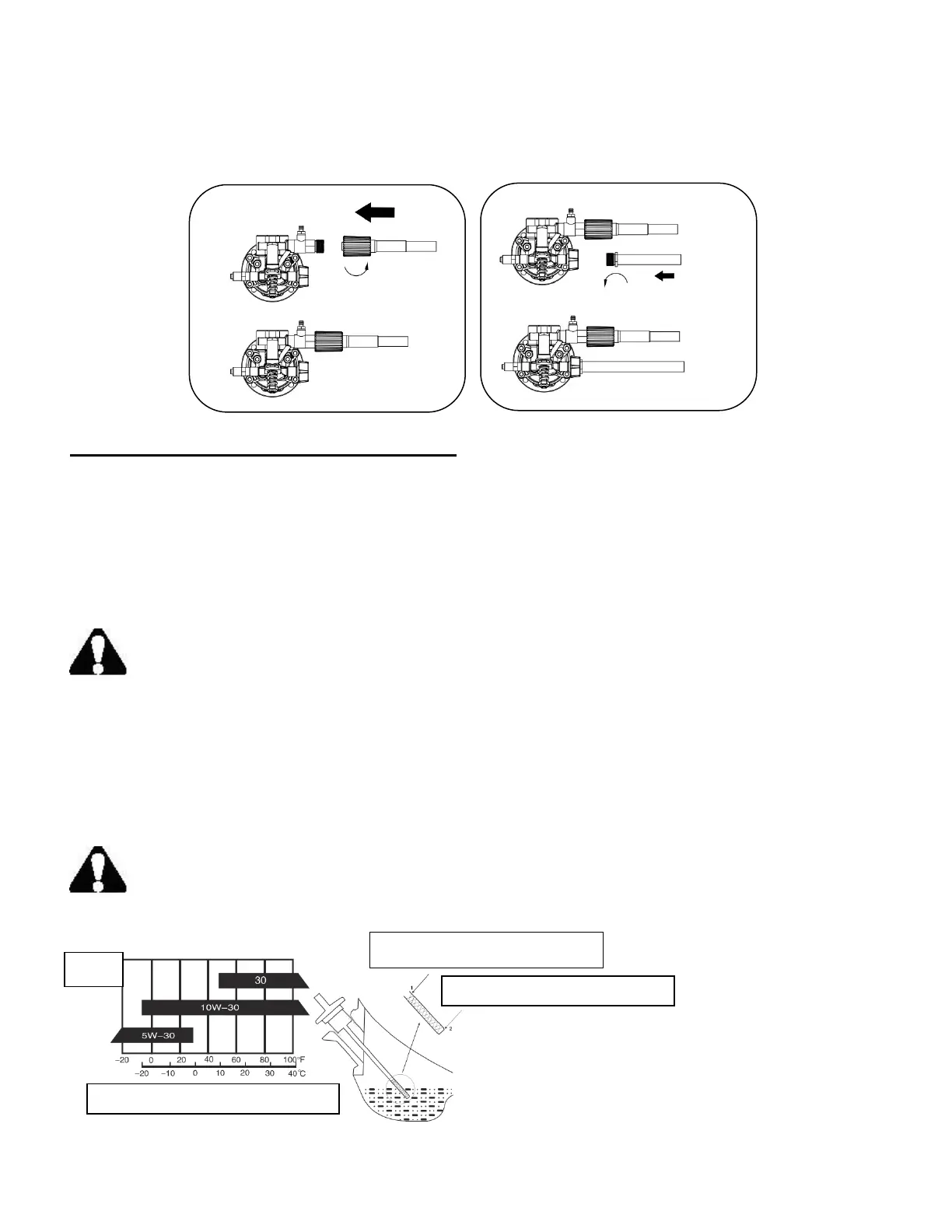 30

10W-30

5W-30

-20 0 20 40 60 80 100°F

-20 -10 0 10 20 30 40°C

1

2