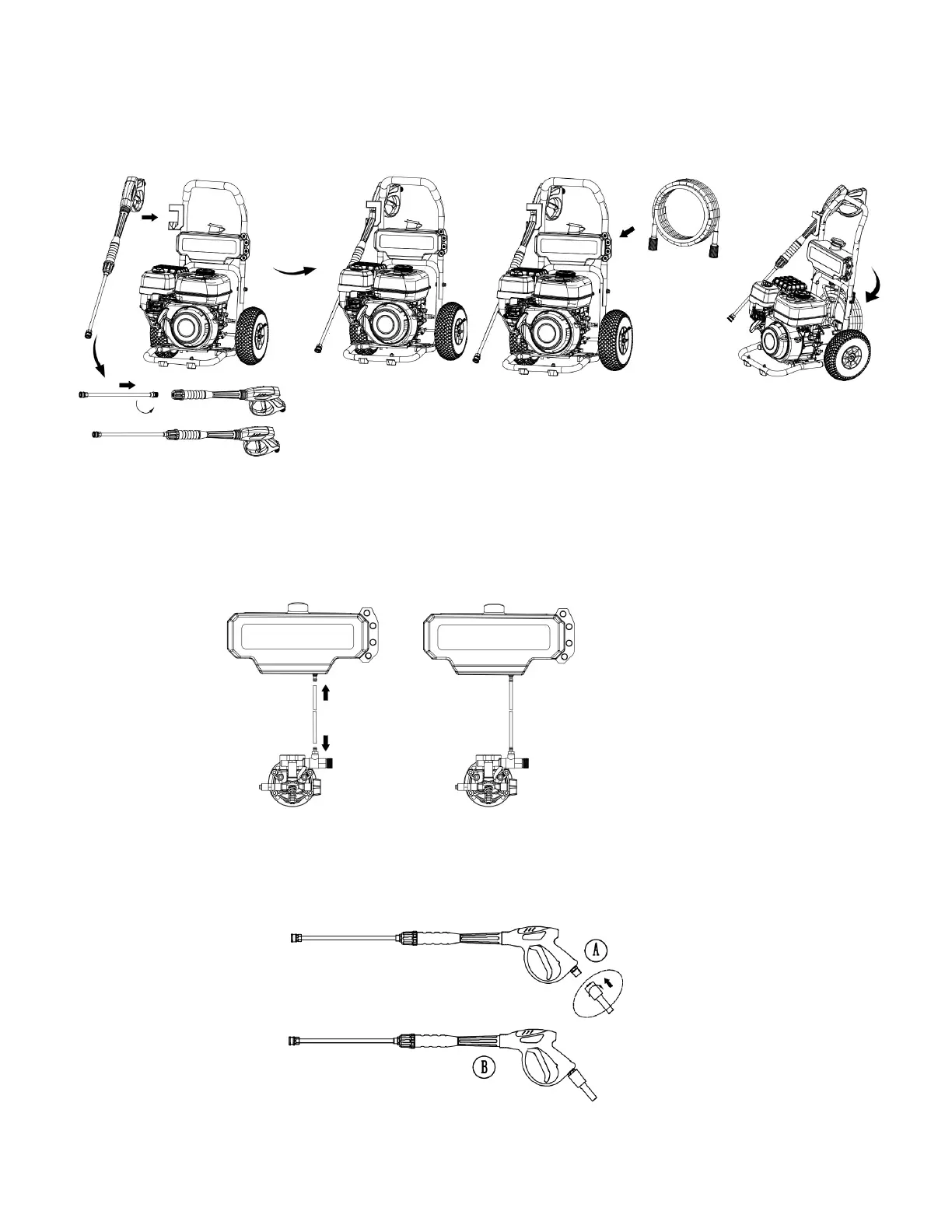 A

B