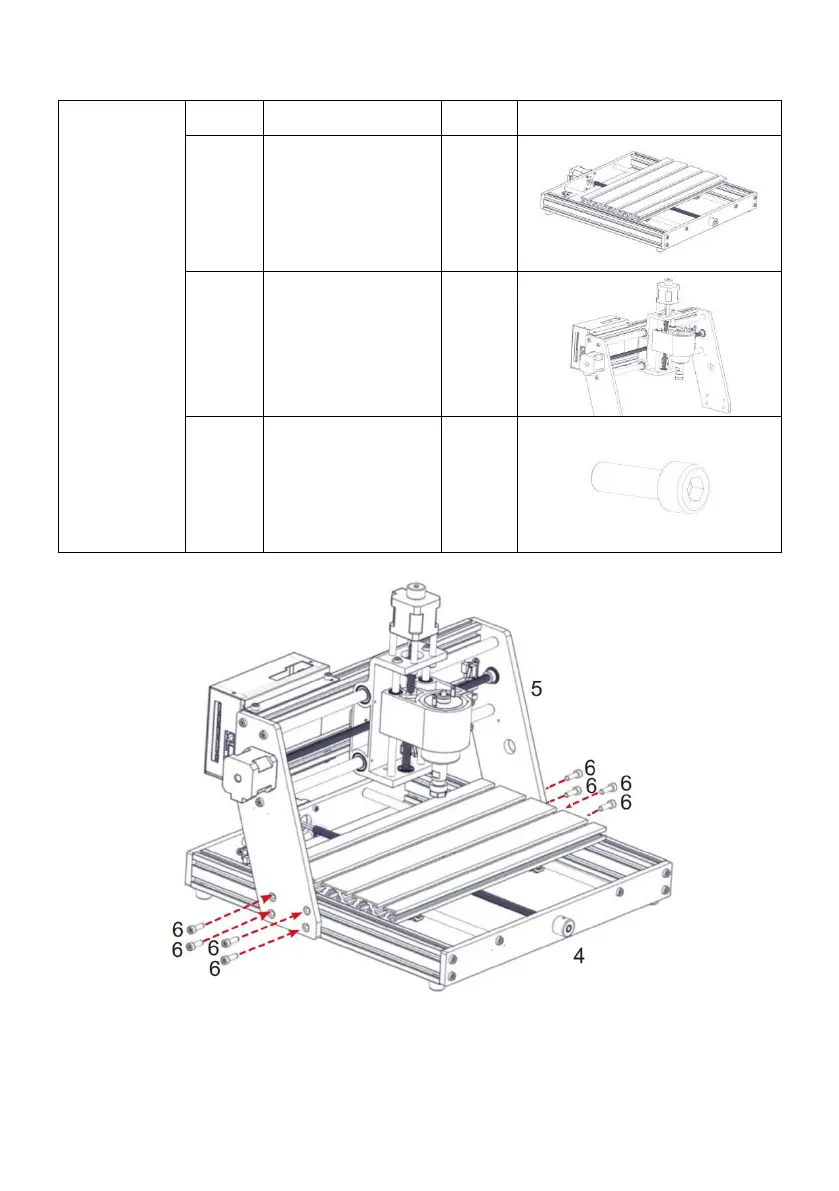 5
6
6
6
6
6
6
6
6
4