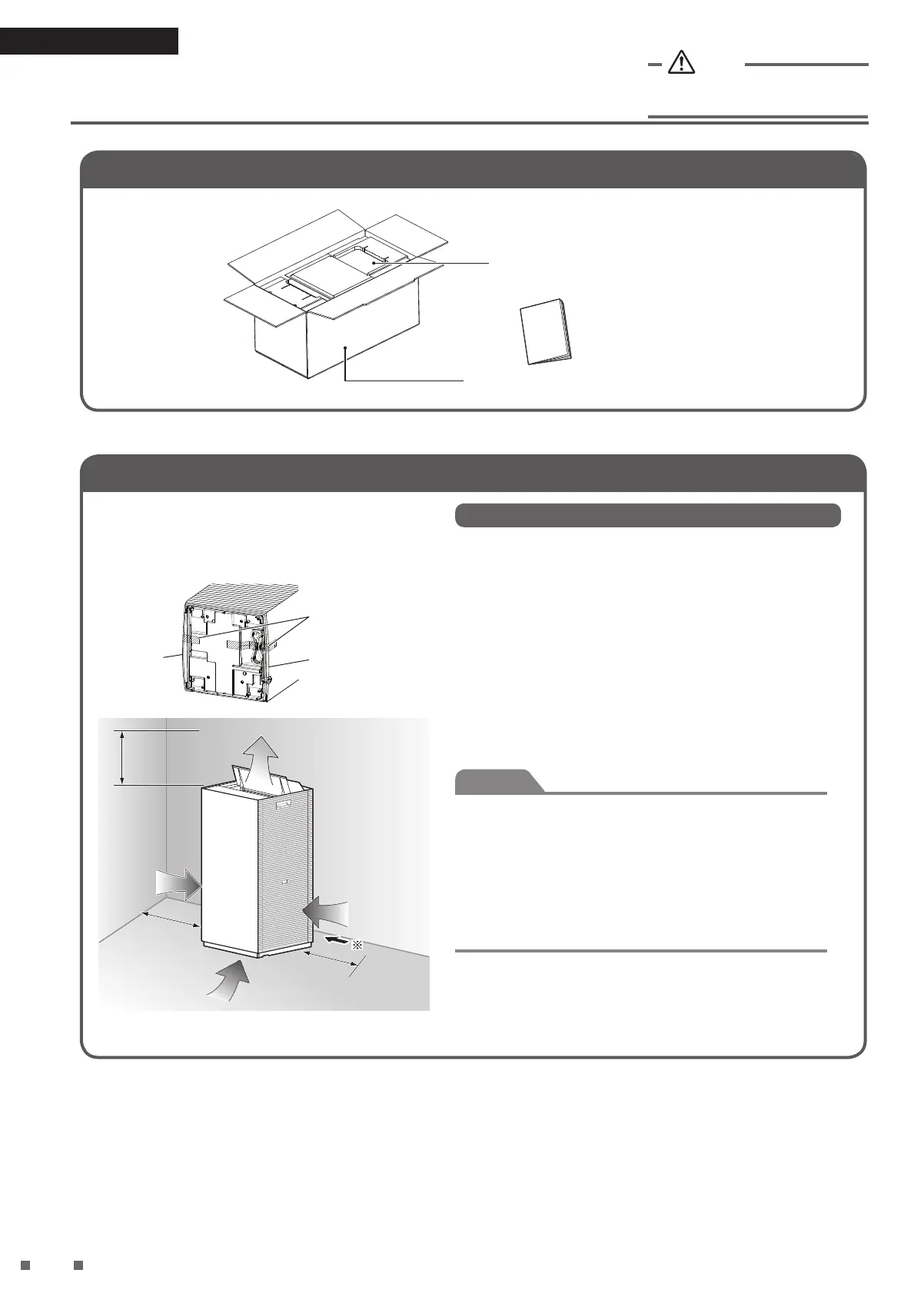 ※