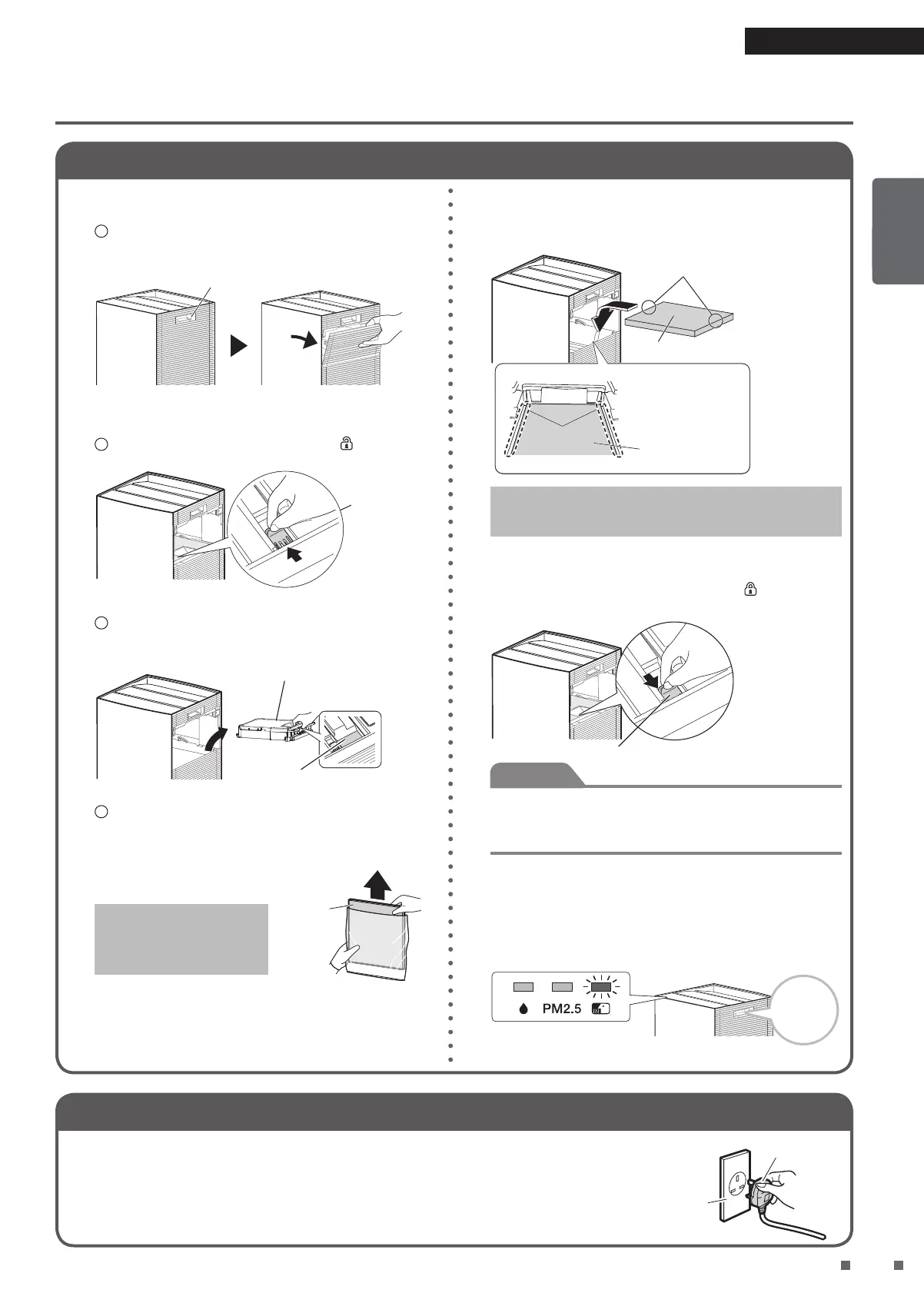 PM2.5