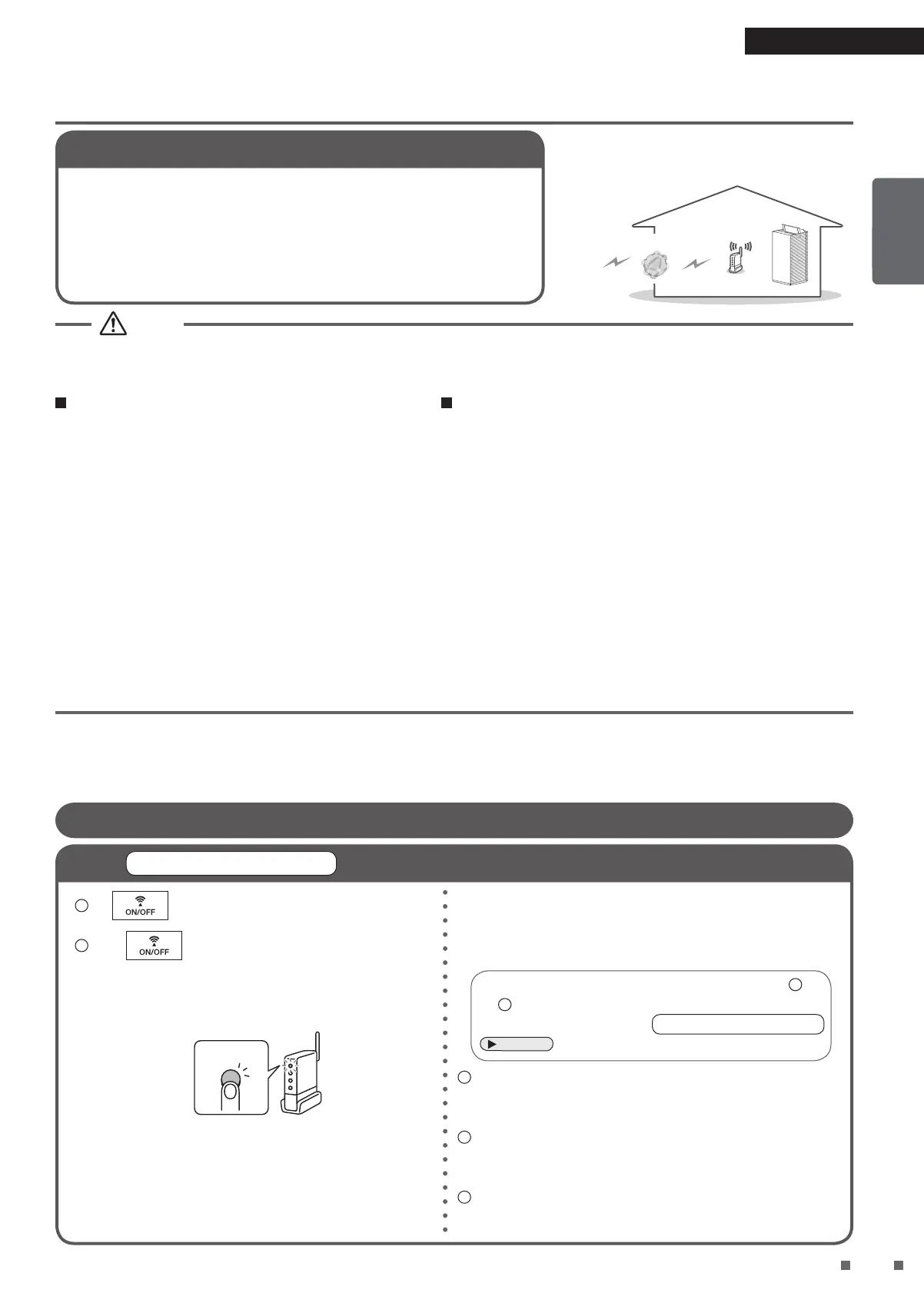 ON/OFF

ON/OFF