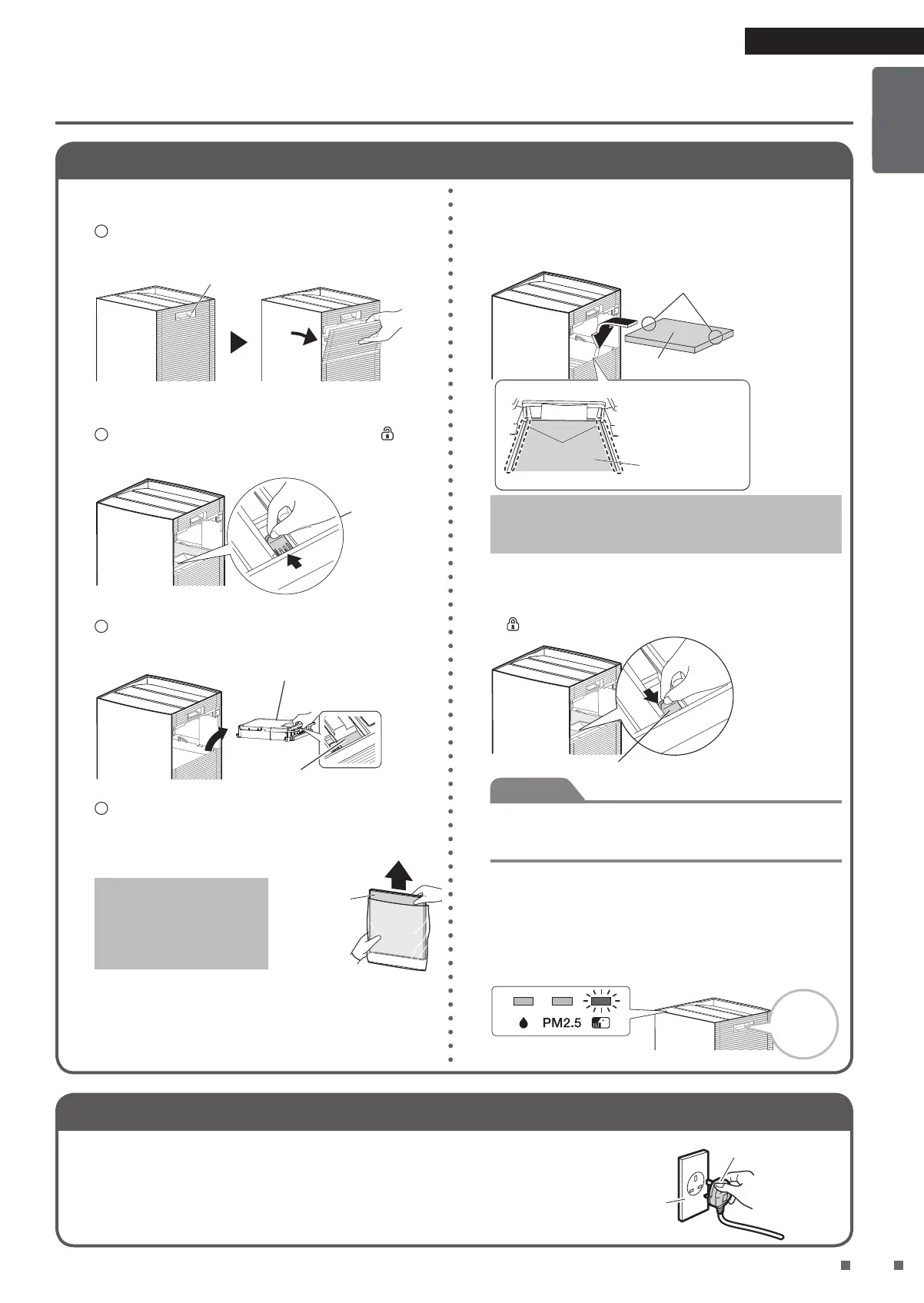 PM2.5