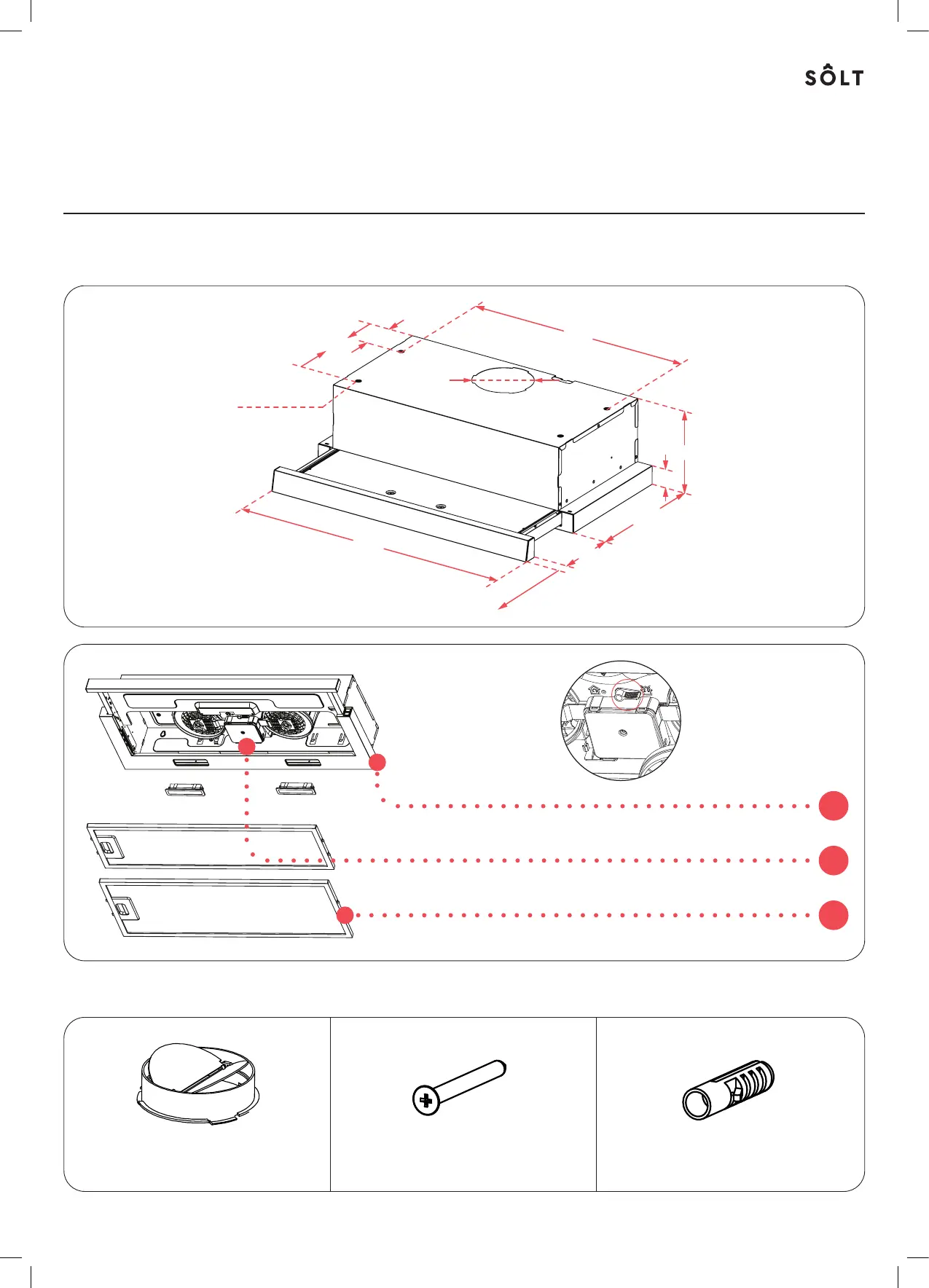 SÔLT