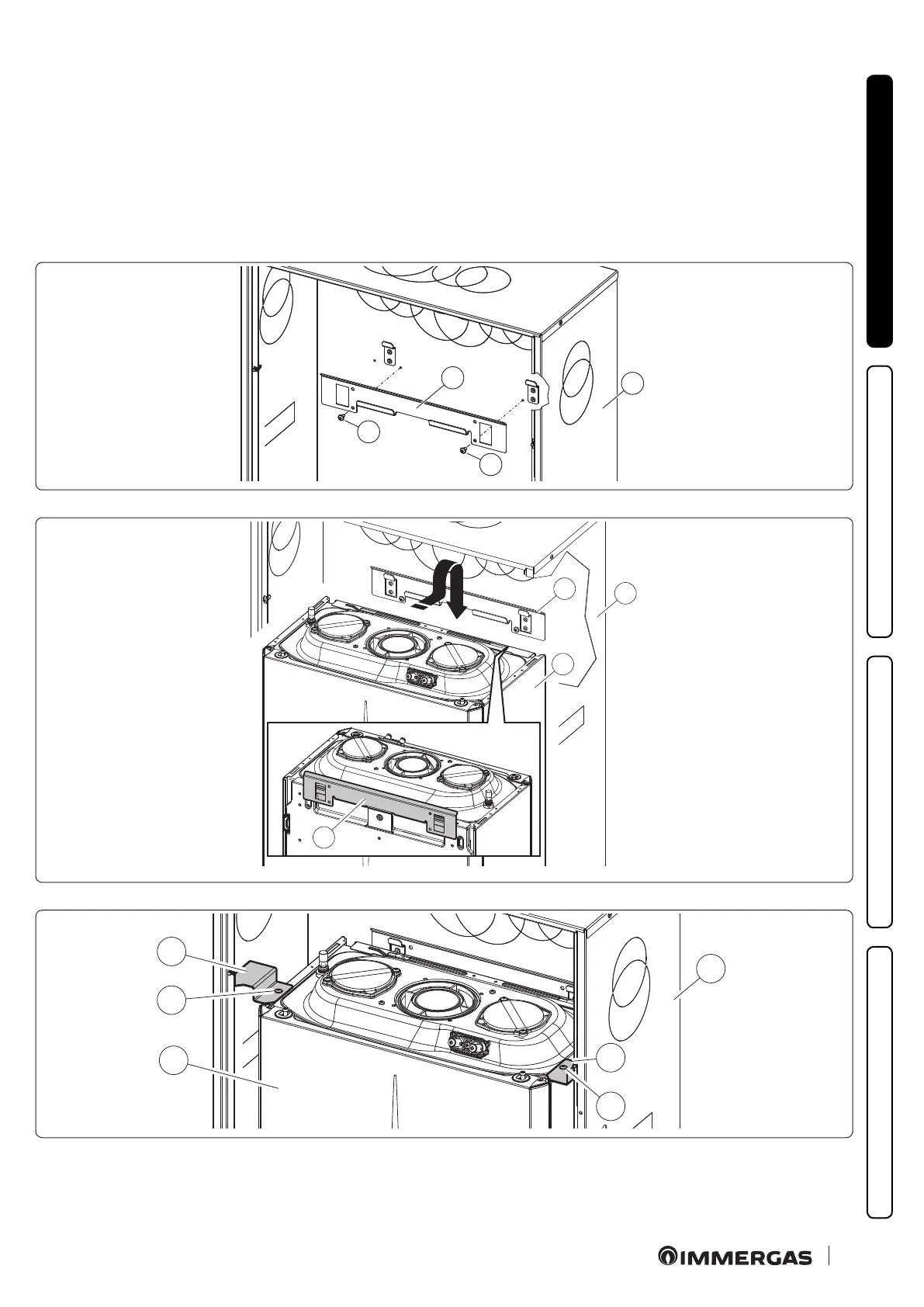 IMMERGAS