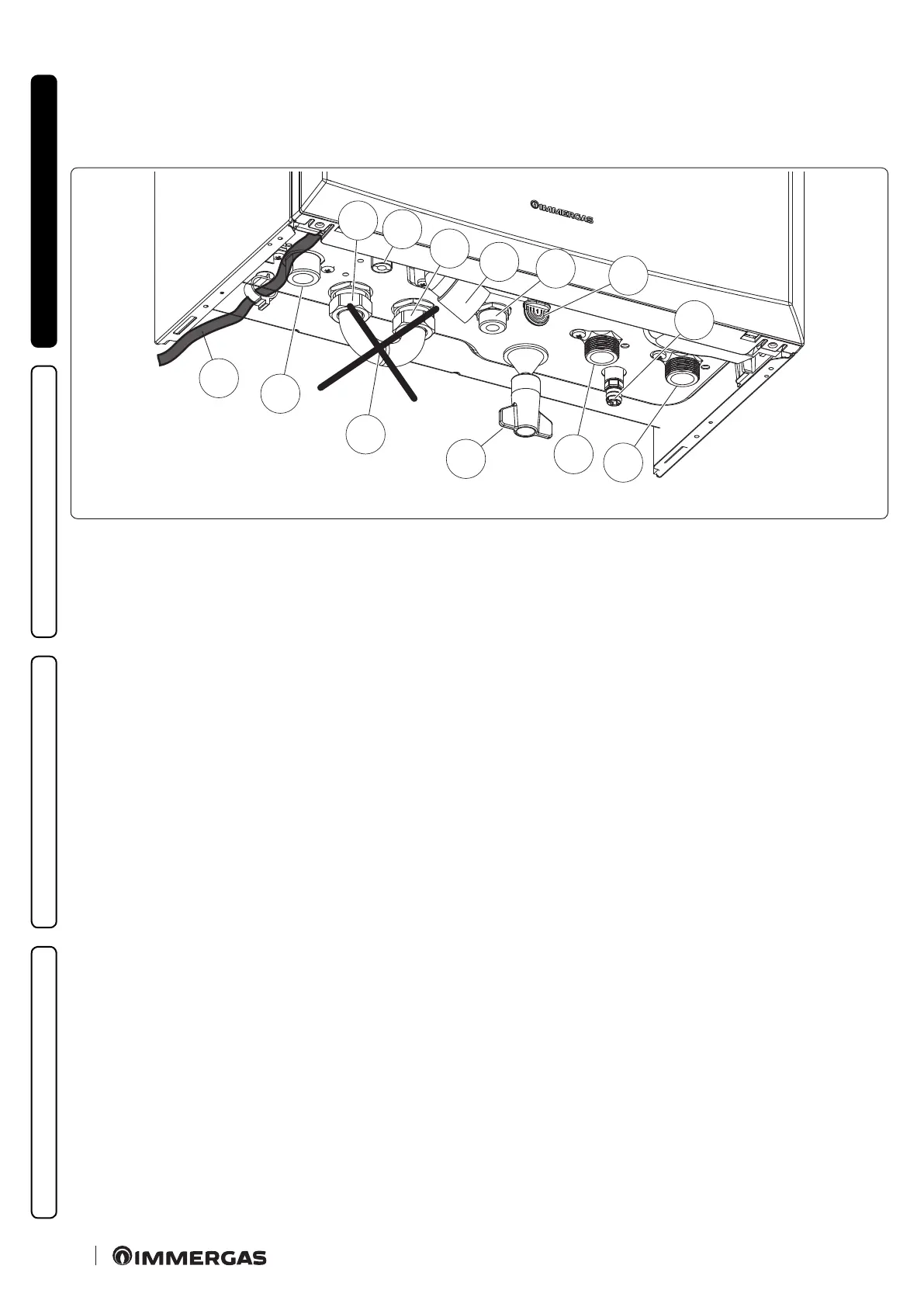 IMMERGAS

IMMERGAS