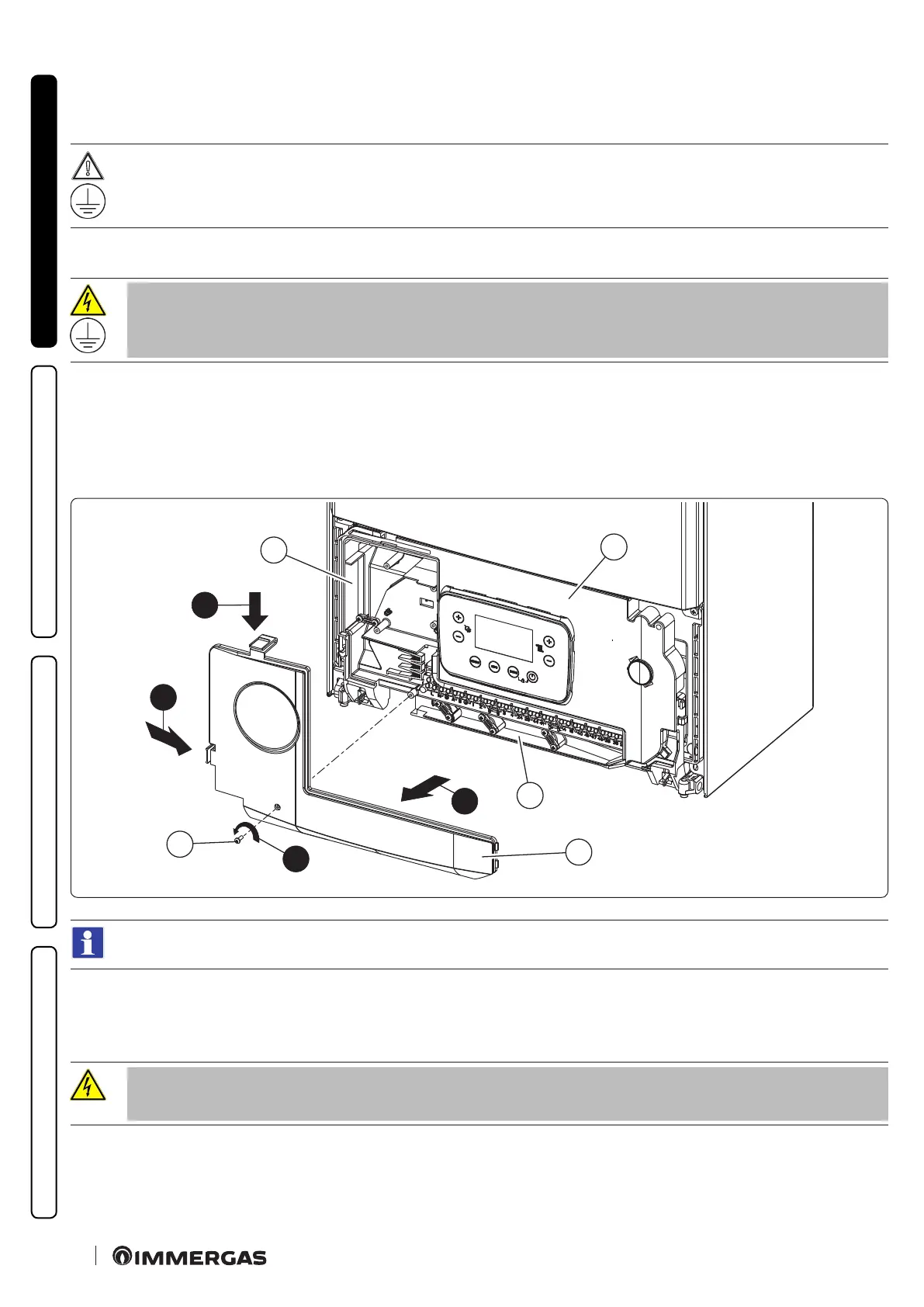 IMMERGAS