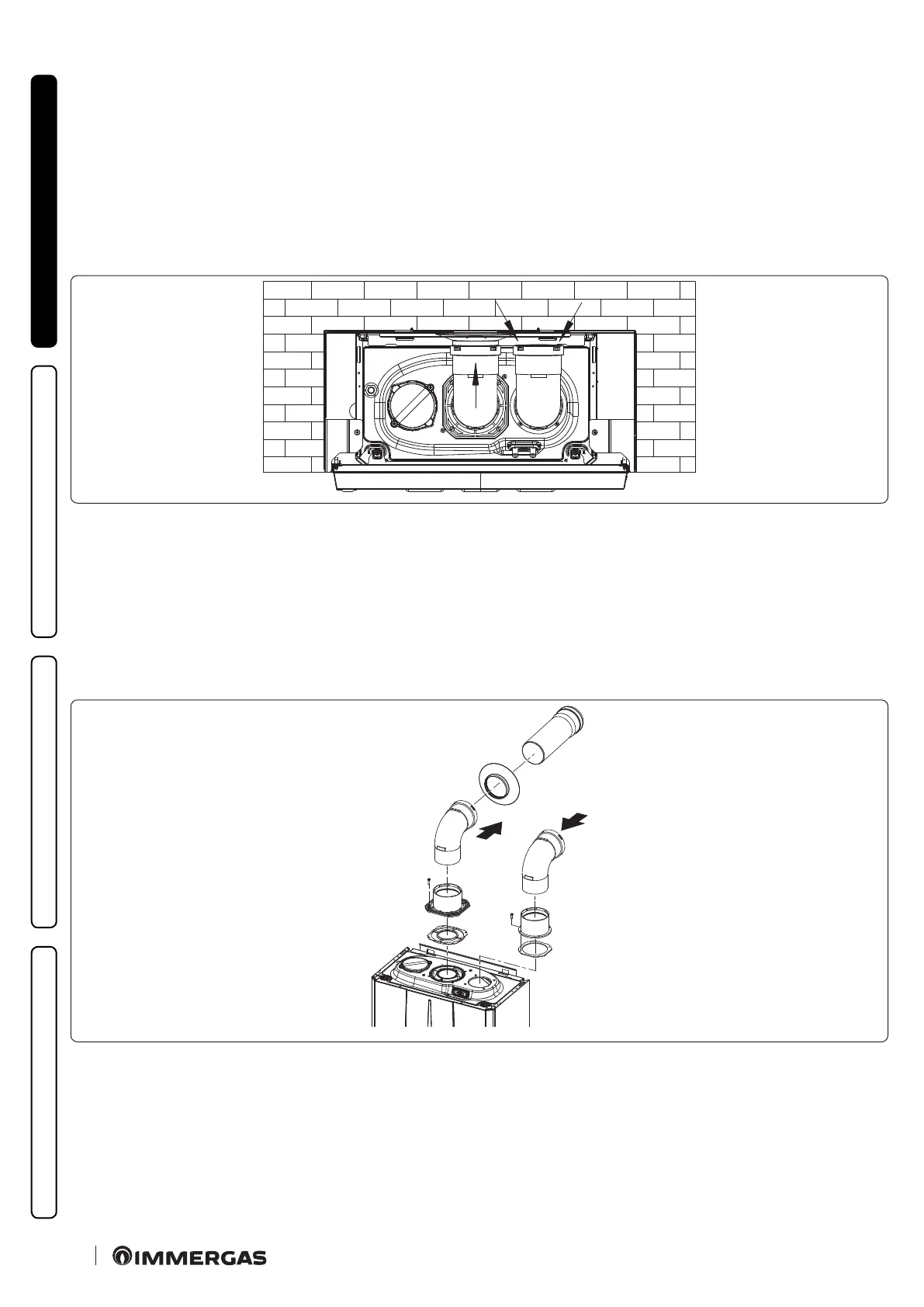 IMMERGAS