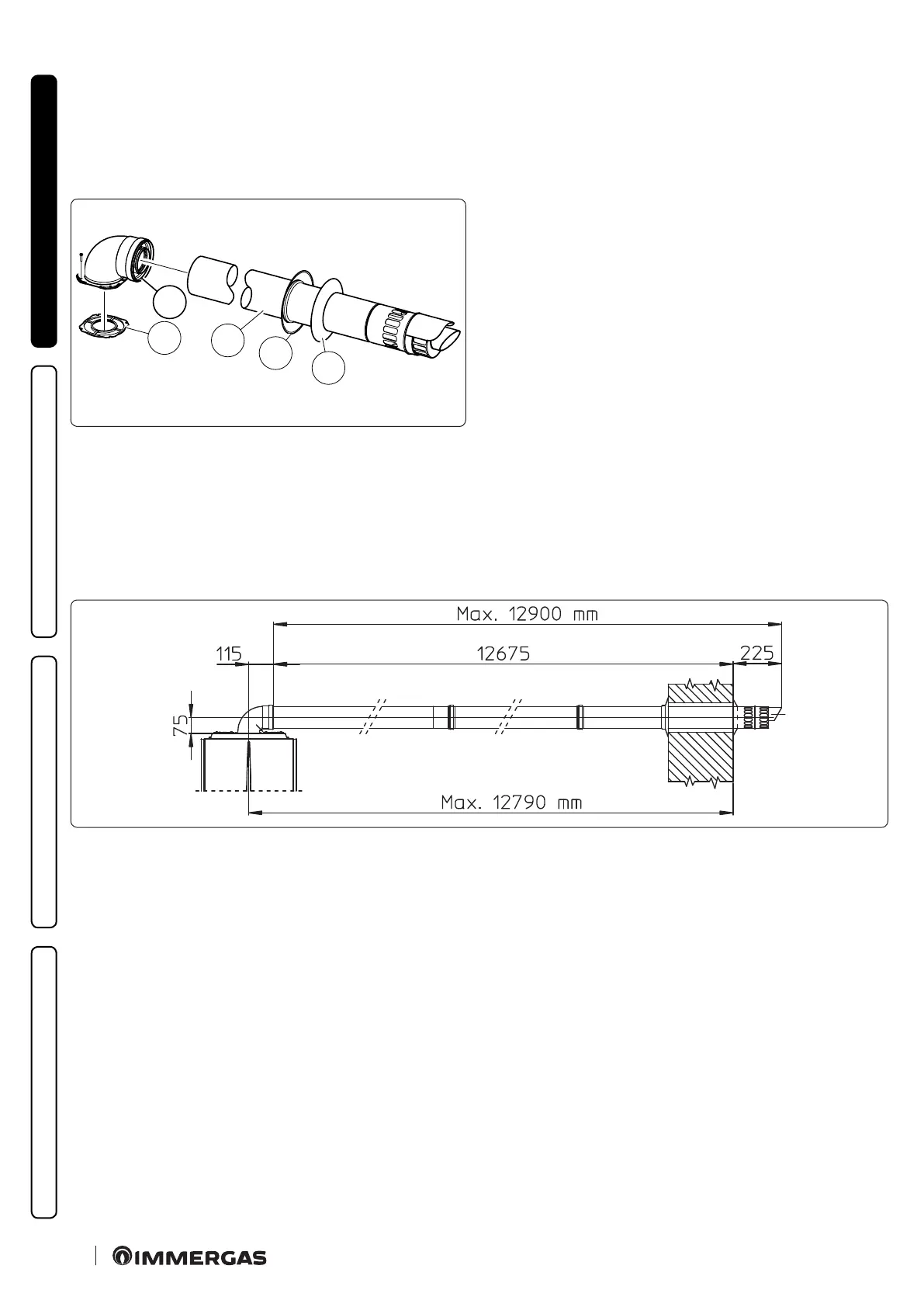 Max. 12900 mm

115

12675

225

75

Max. 12790 mm

IMMERGAS